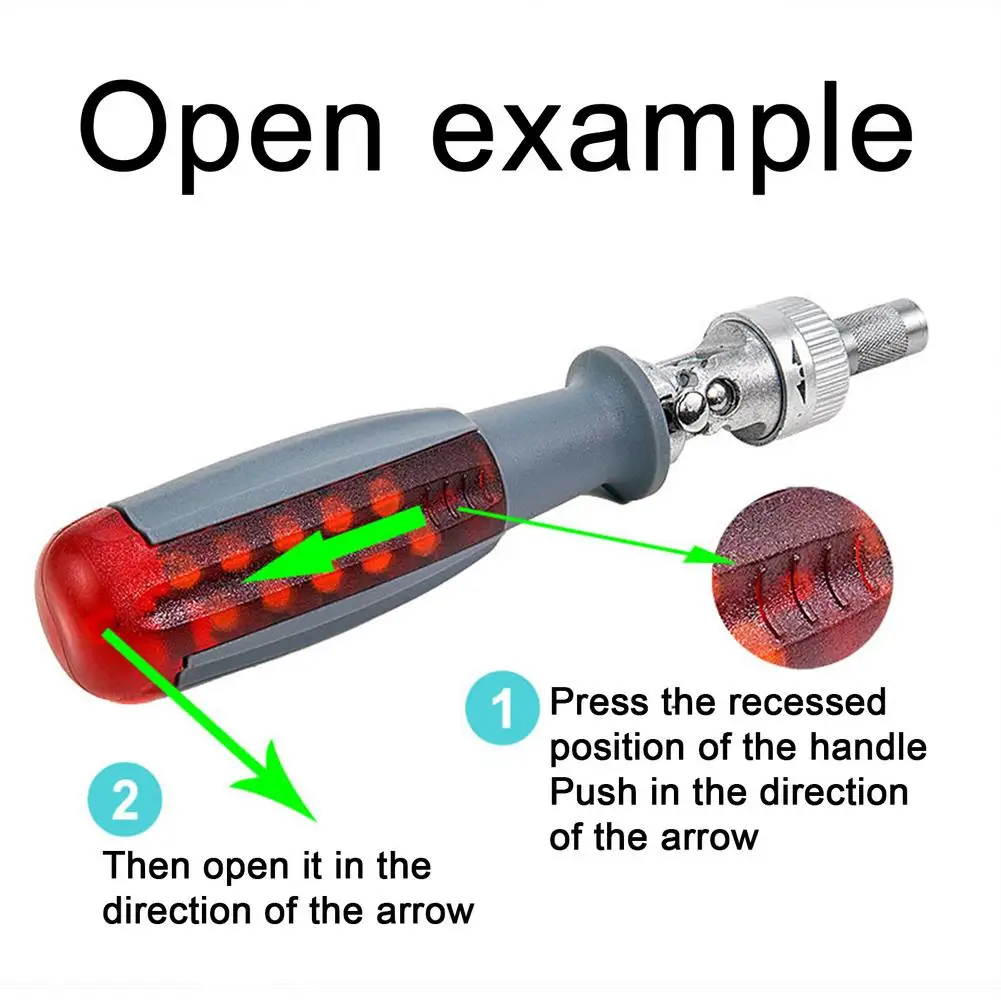 Open example

1 Press the recessed position of the handle
Push in the direction of the arrow

2 Then open it in the direction of the arrow