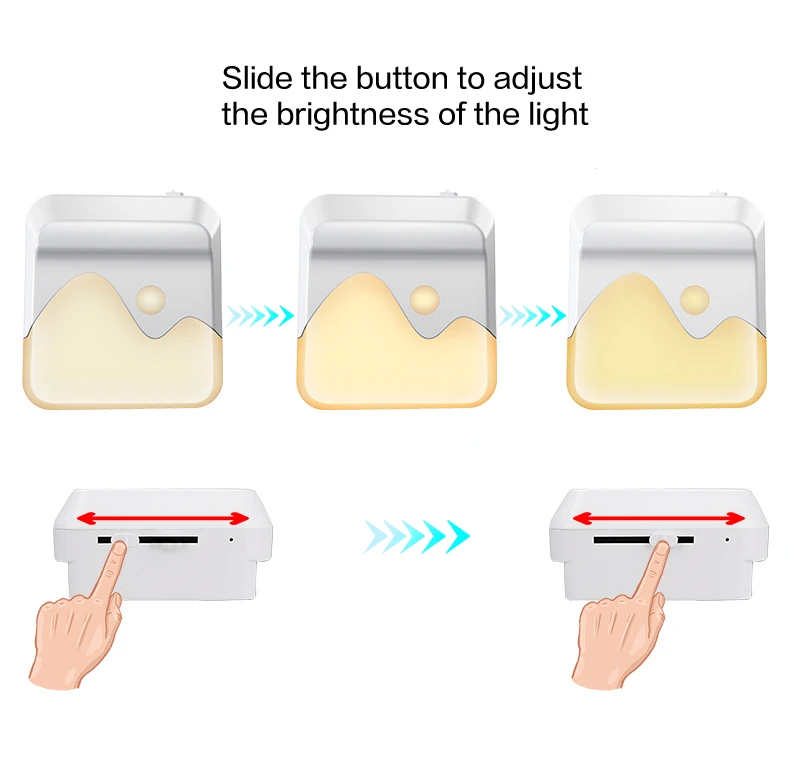 Slide the button to adjust the brightness of the light