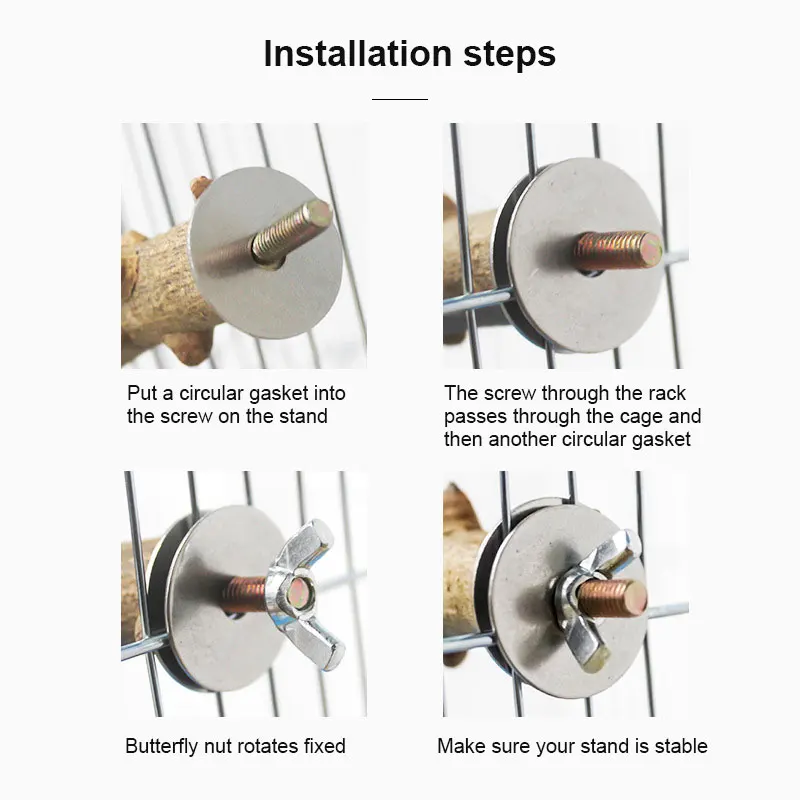 Installation steps

Put a circular gasket into the screw on the stand

The screw through the rack passes through the cage and then another circular gasket

Butterfly nut rotates fixed

Make sure your stand is stable