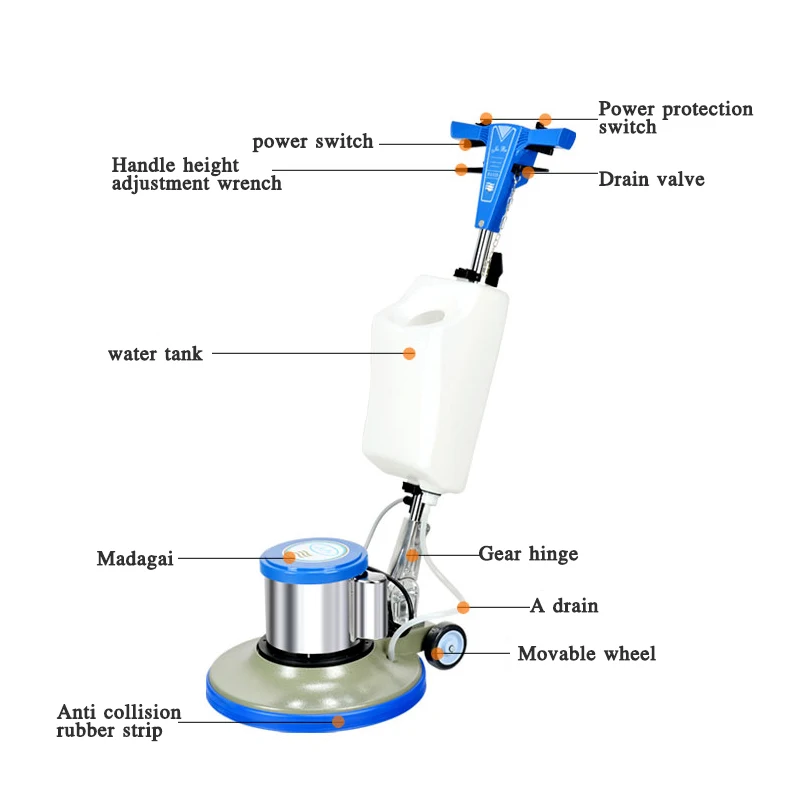 Power protection switch

power switch

Handle height adjustment wrench

Drain valve

water tank

Madagai

Gear hinge

A drain

Movable wheel

Anti collision rubber strip