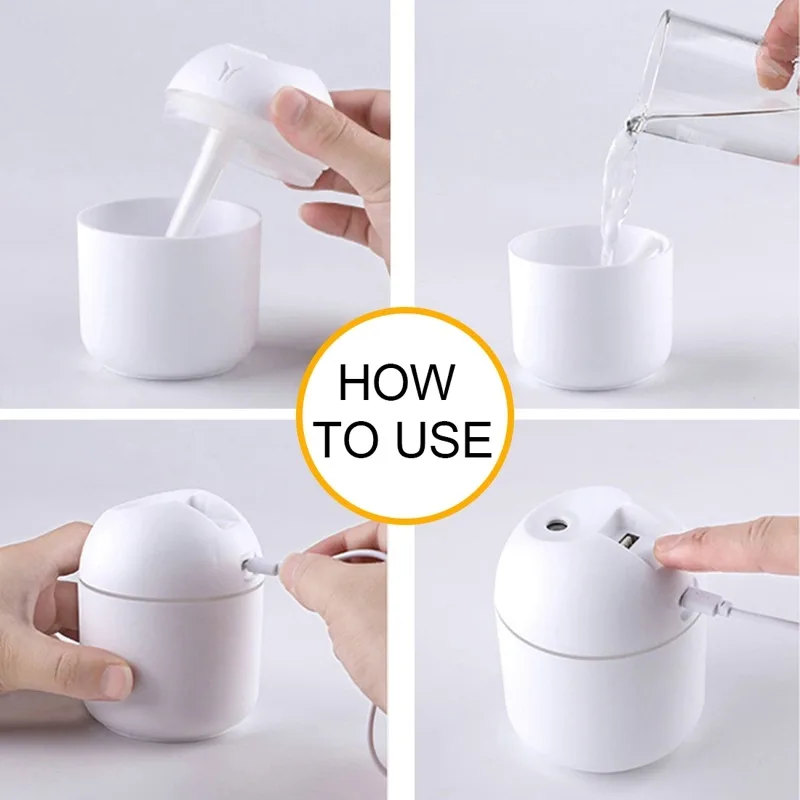 HOW
TO USE