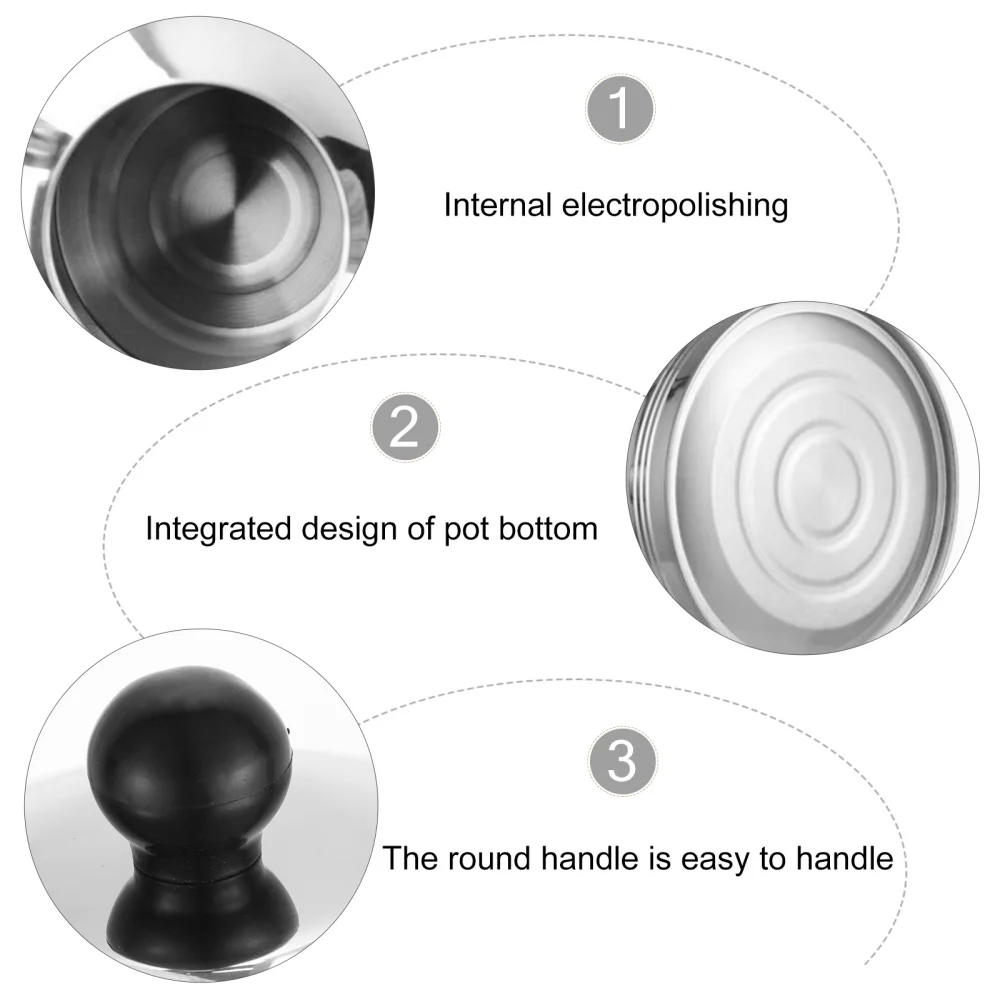 1

Internal electropolishing

2

Integrated design of pot bottom

3

The round handle is easy to handle