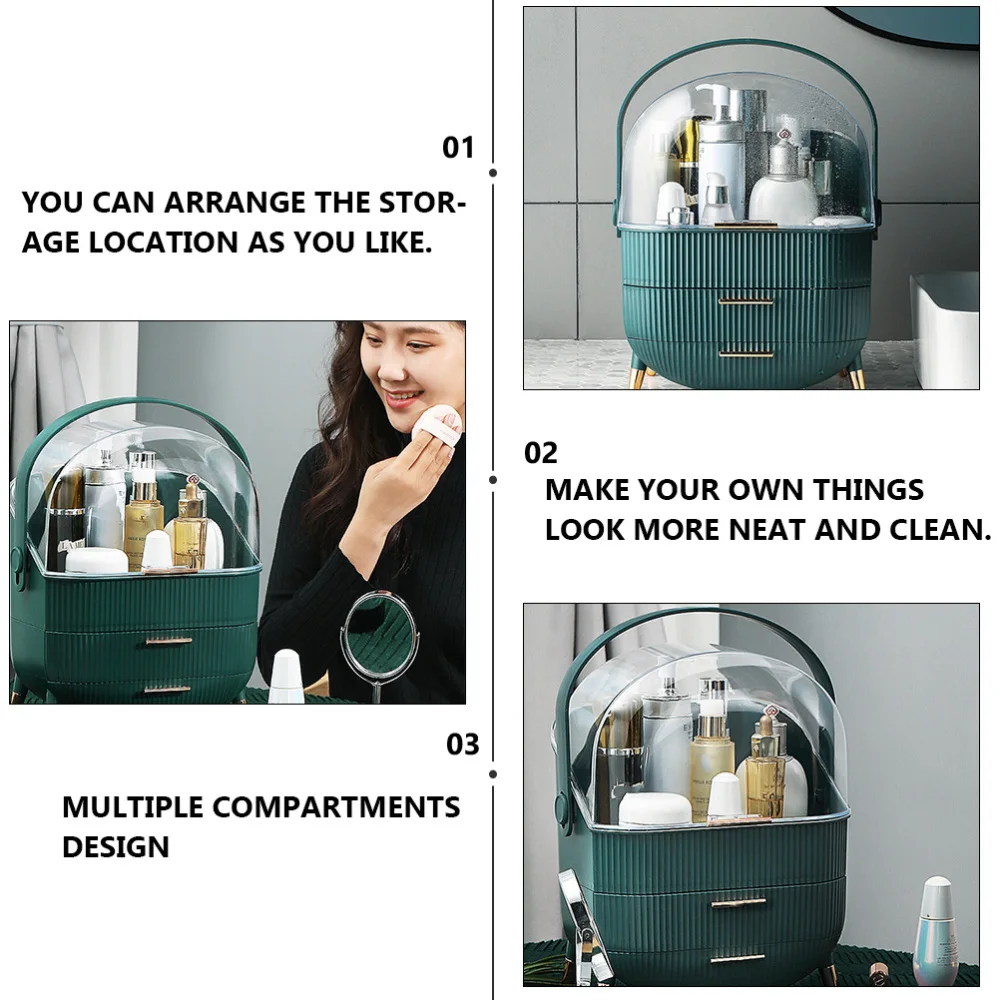 01

YOU CAN ARRANGE THE STORAGE LOCATION AS YOU LIKE.

02

MAKE YOUR OWN THINGS LOOK MORE NEAT AND CLEAN.

03

MULTIPLE COMPARTMENTS DESIGN