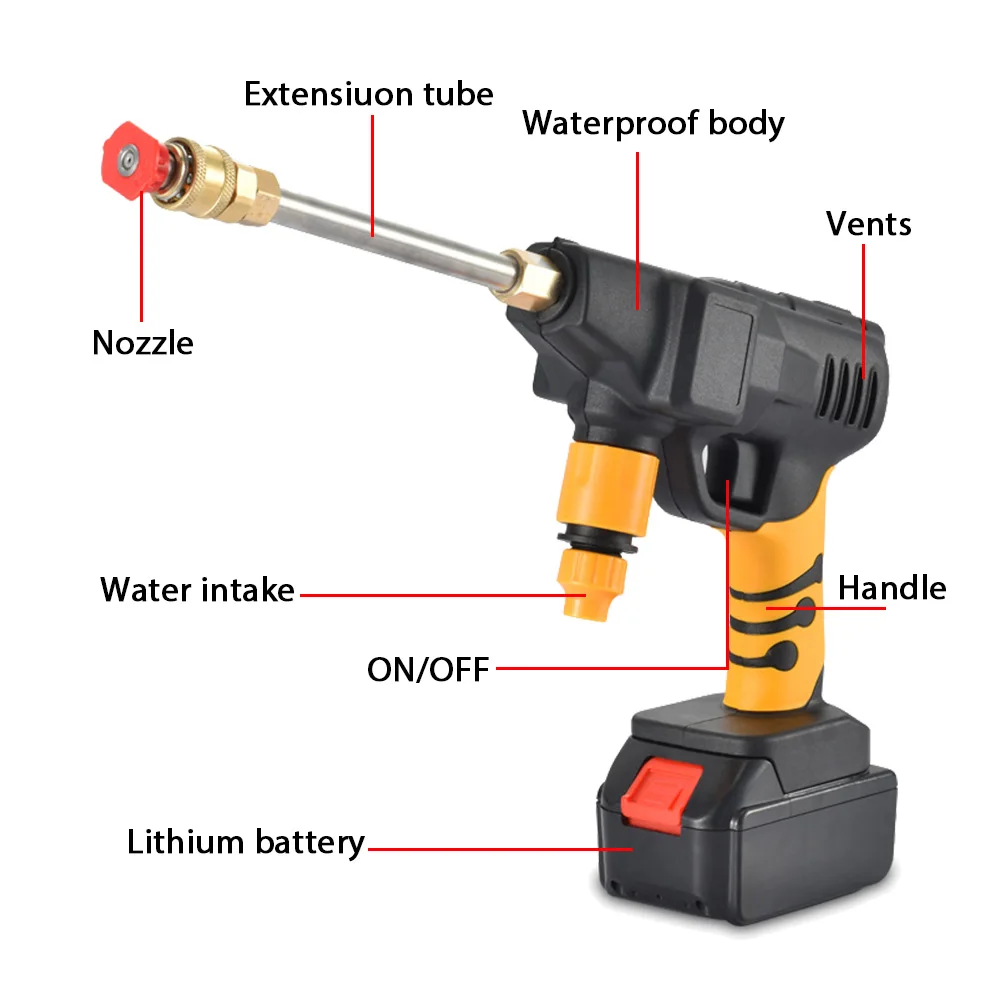 Extensiuon tube
Waterproof body
Vents
Nozzle
Water intake
Handle
ON/OFF
Lithium battery