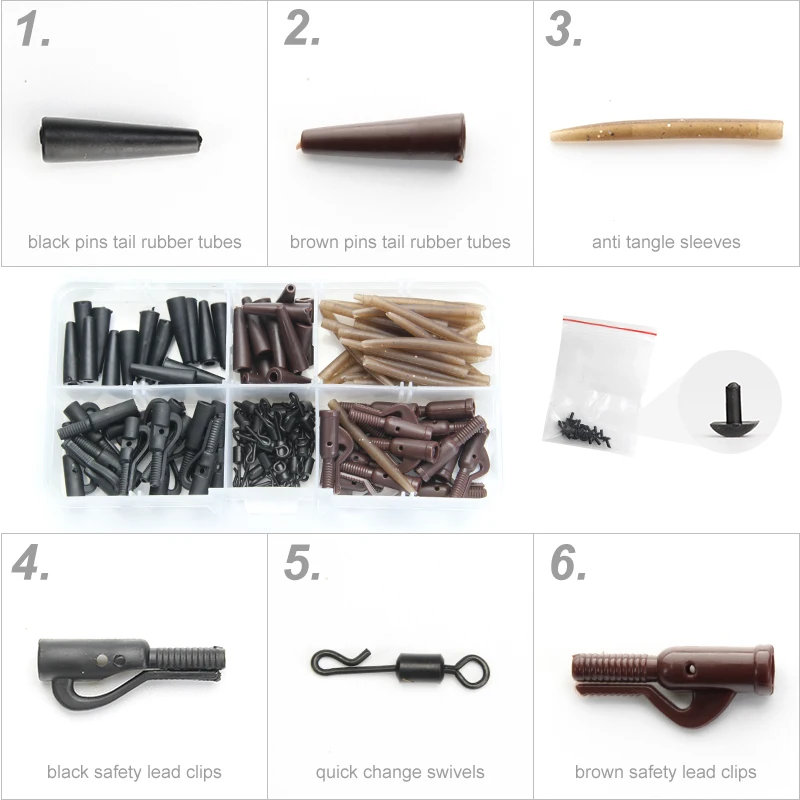 1.

black pins tail rubber tubes

2.

brown pins tail rubber tubes

3.

anti tangle sleeves

4.

black safety lead clips

5.

quick change swivels

6.

brown safety lead clips