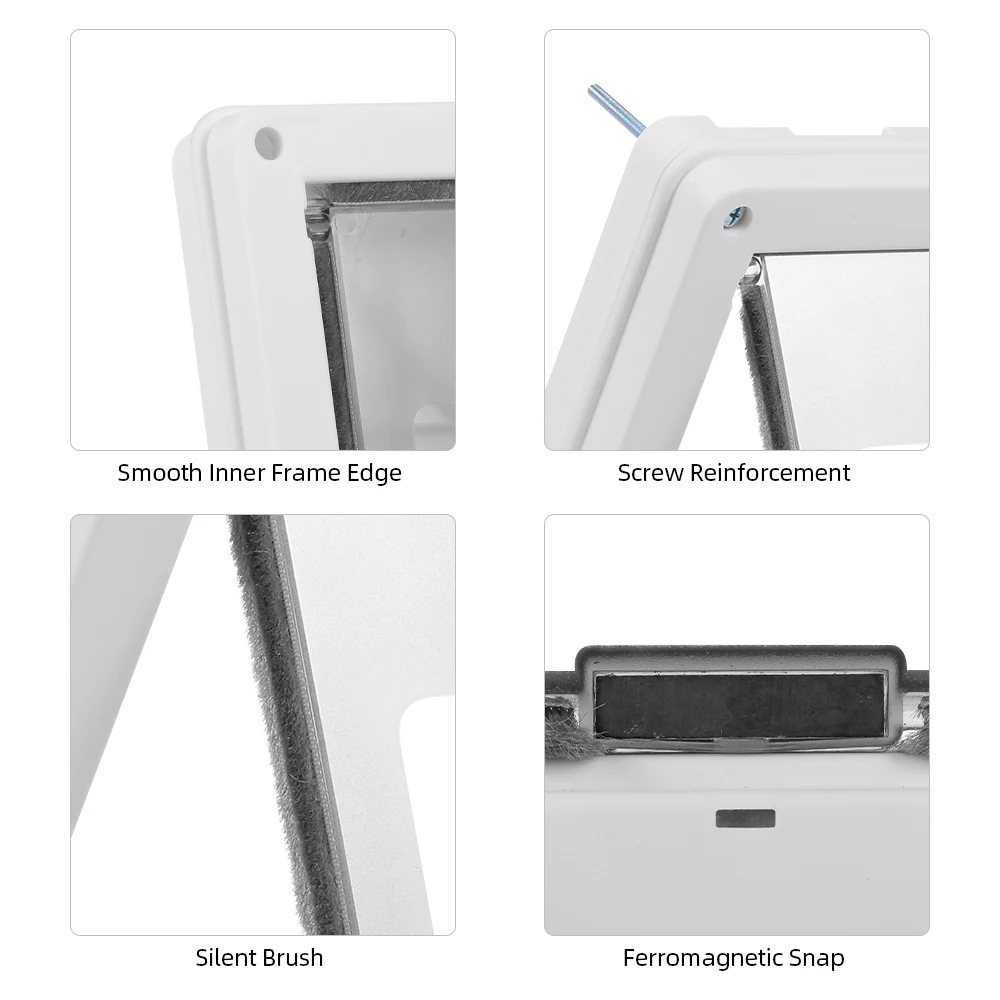 Smooth Inner Frame Edge

Screw Reinforcement

Silent Brush

Ferromagnetic Snap