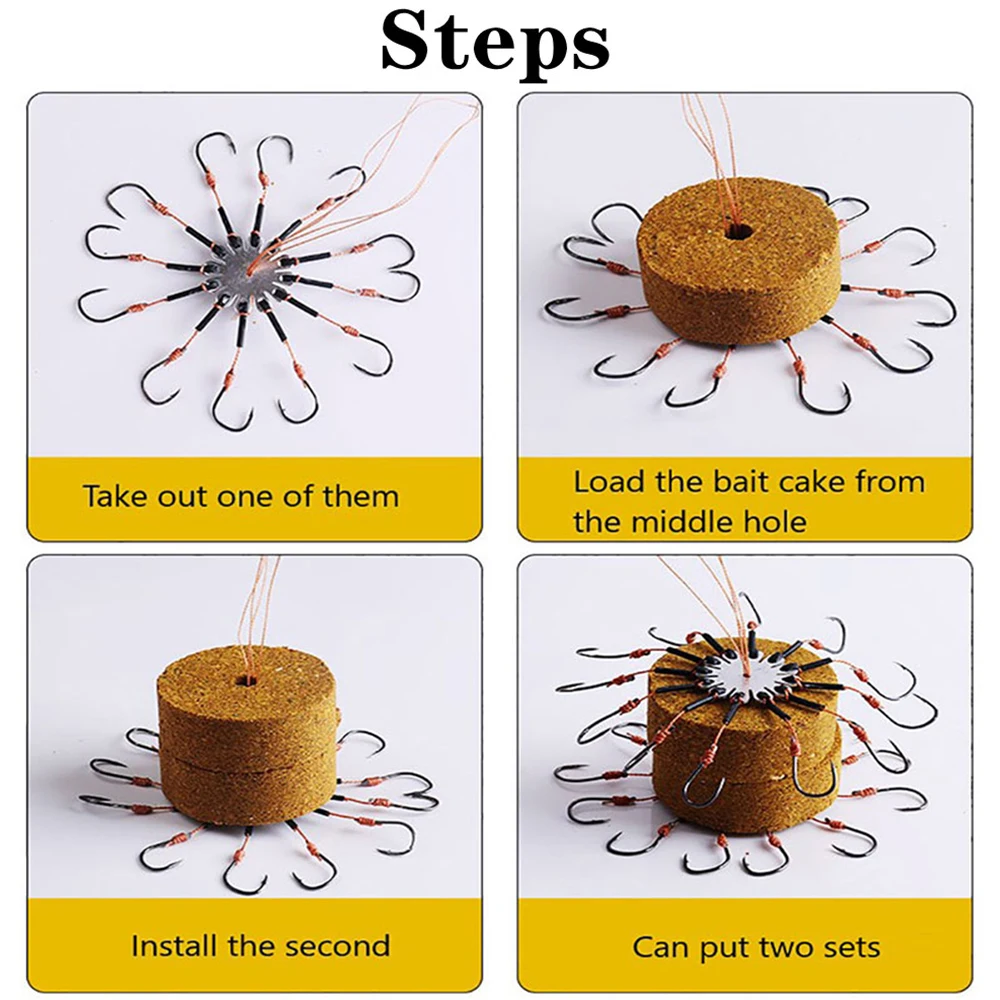 Steps

Take out one of them

Load the bait cake from the middle hole

Install the second

Can put two sets