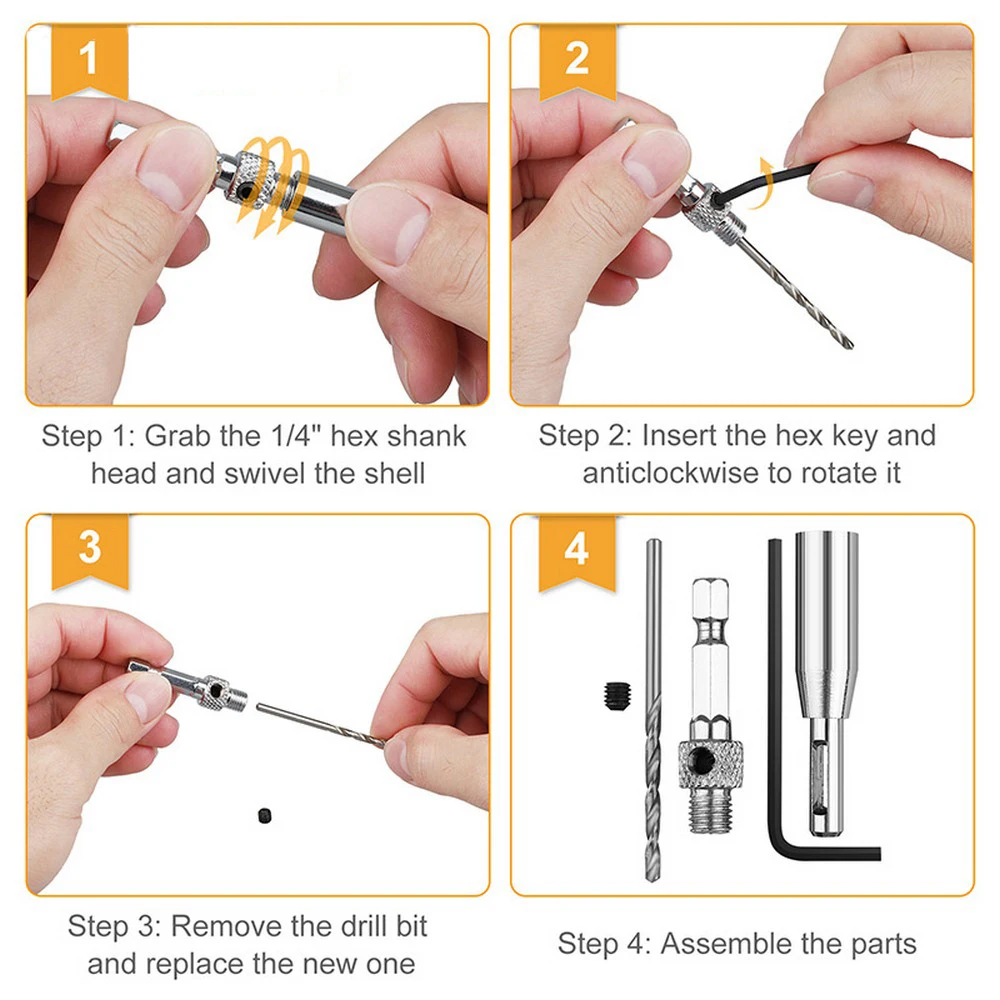 1

Step 1: Grab the 1/4" hex shank head and swivel the shell

2

Step 2: Insert the hex key and anticlockwise to rotate it

3

Step 3: Remove the drill bit and replace the new one

4

Step 4: Assemble the parts