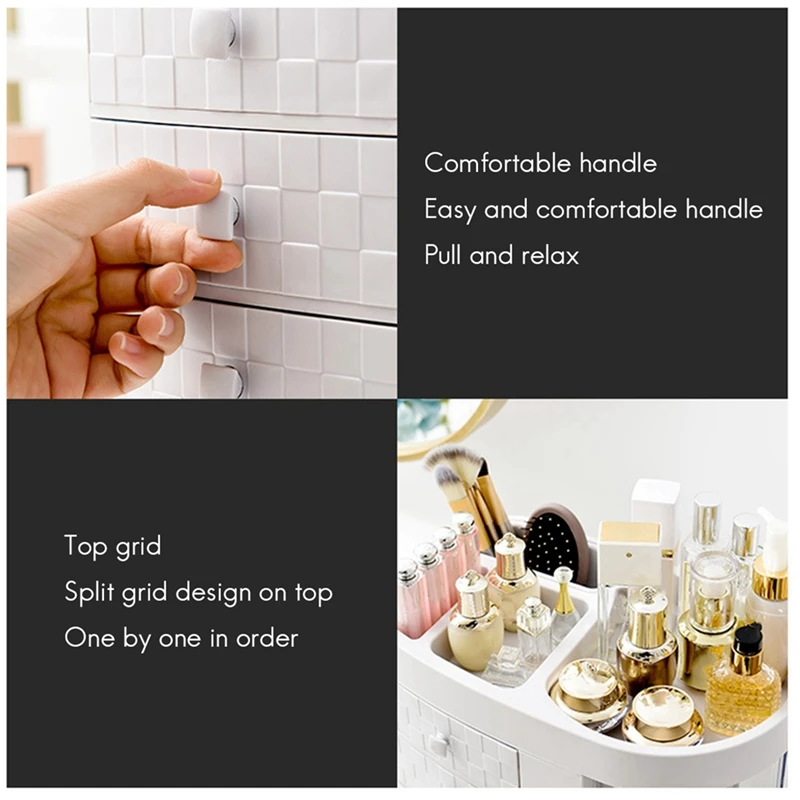 Comfortable handle
Easy and comfortable handle
Pull and relax

Top grid
Split grid design on top
One by one in order