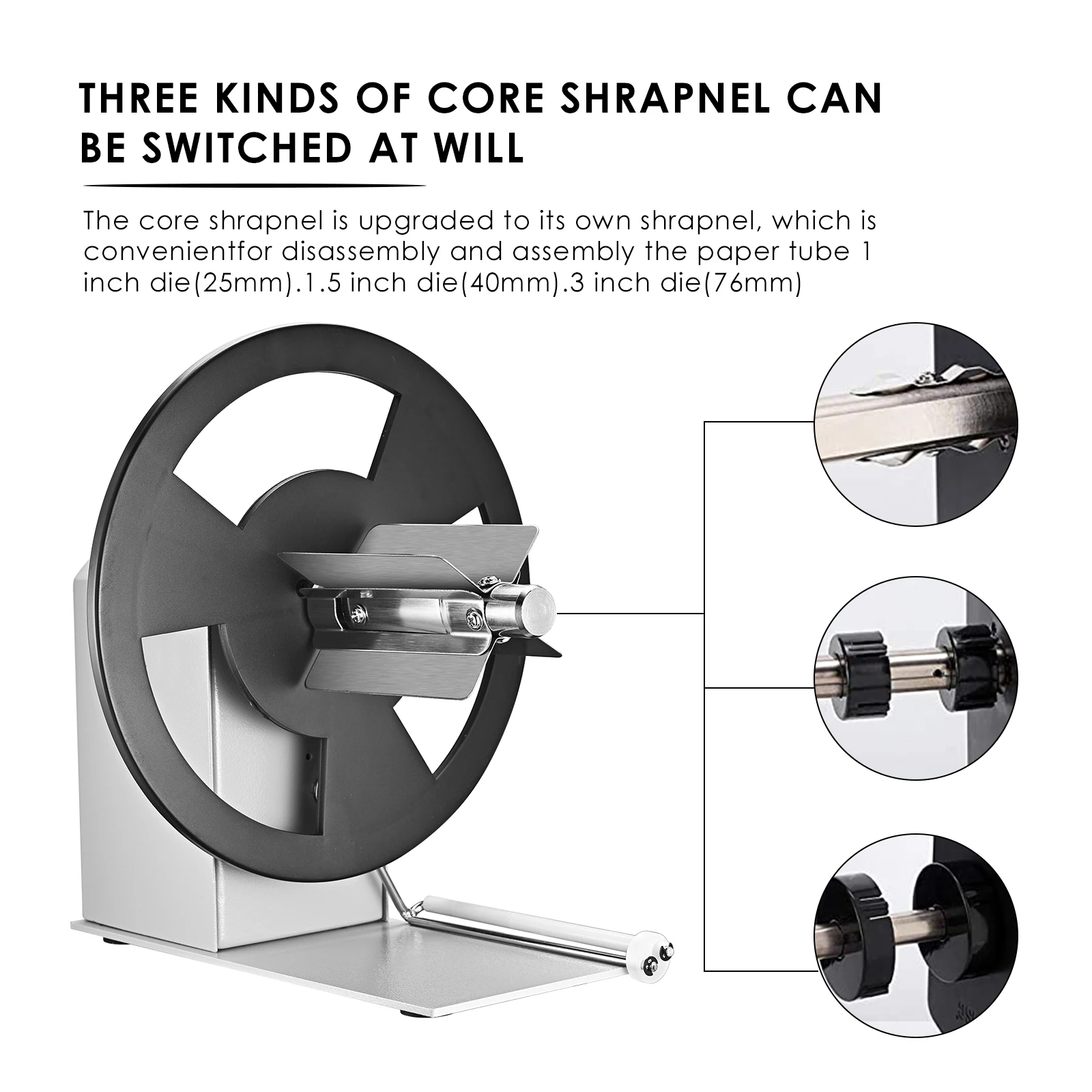 THREE KINDS OF CORE SHRAPNEL CAN BE SWITCHED AT WILL

The core shrapnel is upgraded to its own shrapnel, which is convenientfor disassembly and assembly the paper tube 1 inch die(25mm).1.5 inch die(40mm).3 inch die(76mm)