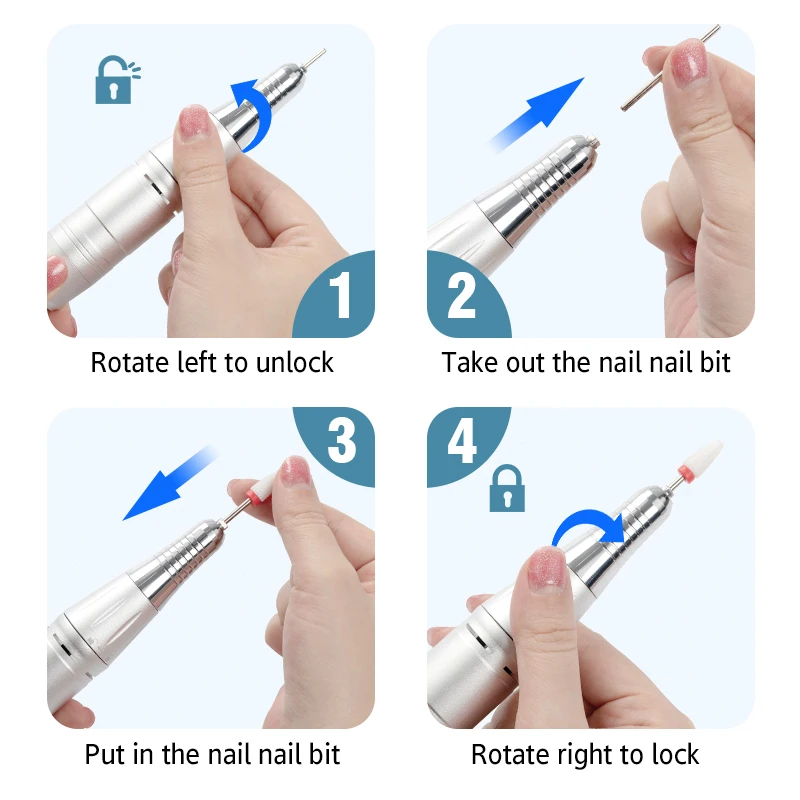 1

Rotate left to unlock

2

Take out the nail nail bit

3

Put in the nail nail bit

4

Rotate right to lock