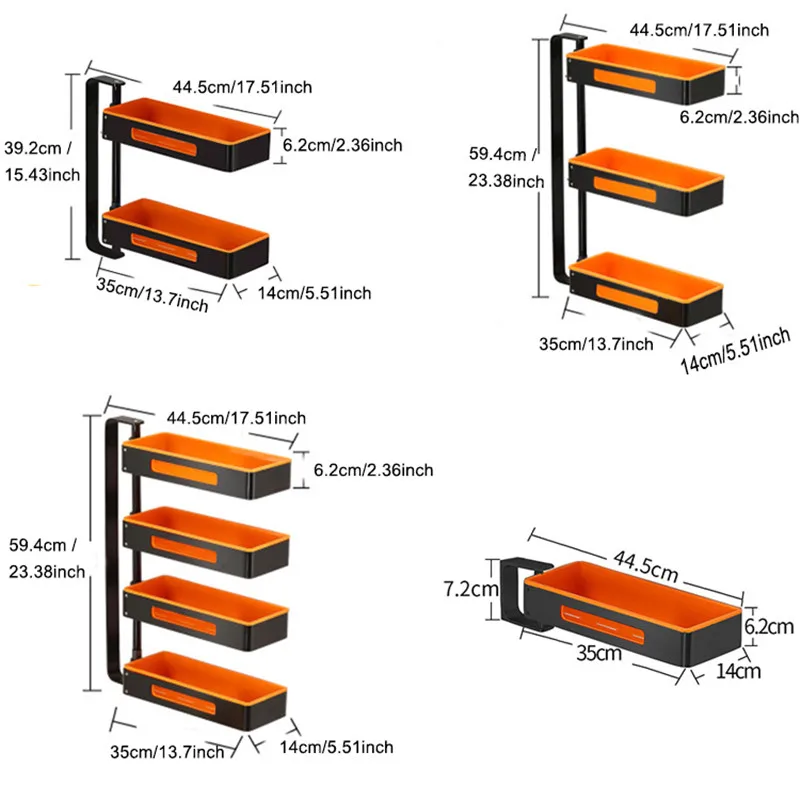 44.5cm/17.51inch
39.2cm / 15.43inch
6.2cm/2.36inch
35cm/13.7inch
14cm/5.51inch

44.5cm/17.51inch
6.2cm/2.36inch
59.4cm / 23.38inch
35cm/13.7inch
14cm/5.51inch

44.5cm/17.51inch
6.2cm/2.36inch
59.4cm / 23.38inch
35cm/13.7inch
14cm/5.51inch

44.5cm
7.2cm
6.2cm
35cm
14cm