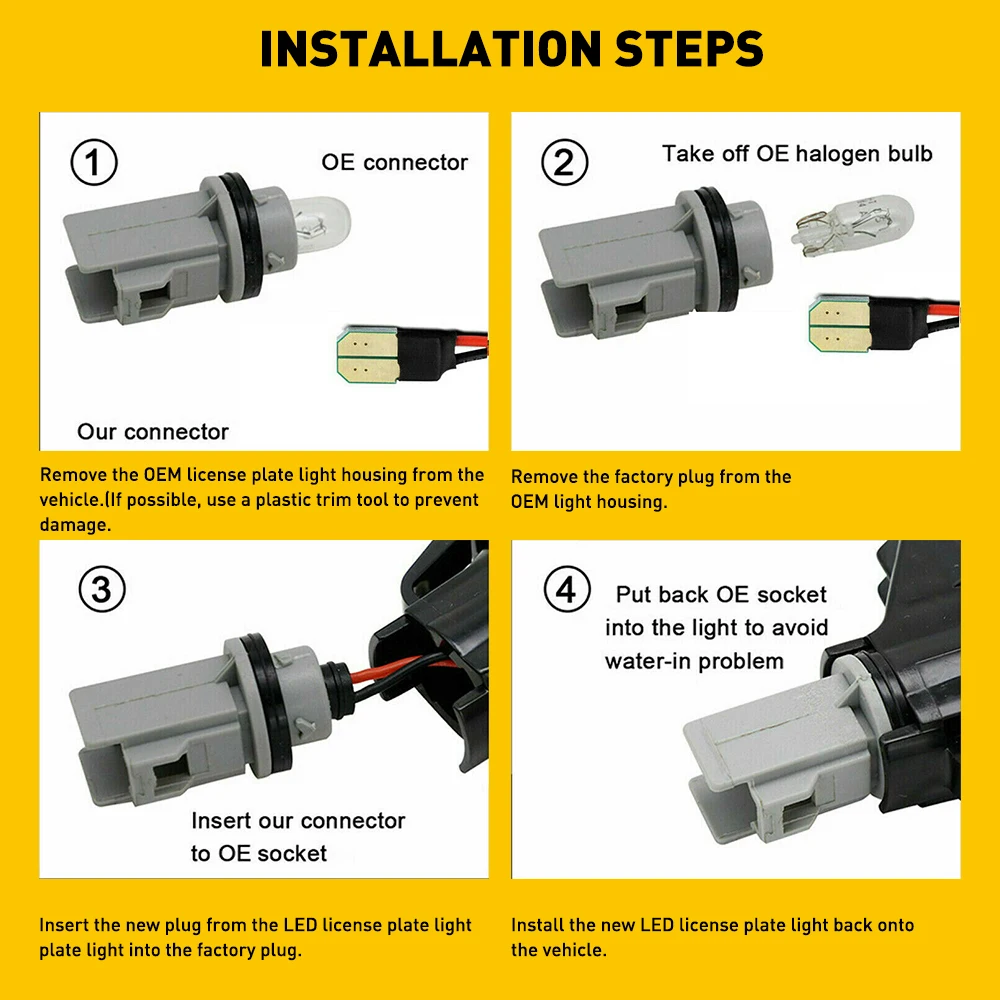 INSTALLATION STEPS

1

OE connector

Our connector

Remove the OEM license plate light housing from the vehicle.(If possible, use a plastic trim tool to prevent damage.

2

Take off OE halogen bulb

Remove the factory plug from the OEM light housing.

3

Insert our connector to OE socket

Insert the new plug from the LED license plate light plate light into the factory plug.

4

Put back OE socket into the light to avoid water-in problem

Install the new LED license plate light back onto the vehicle.