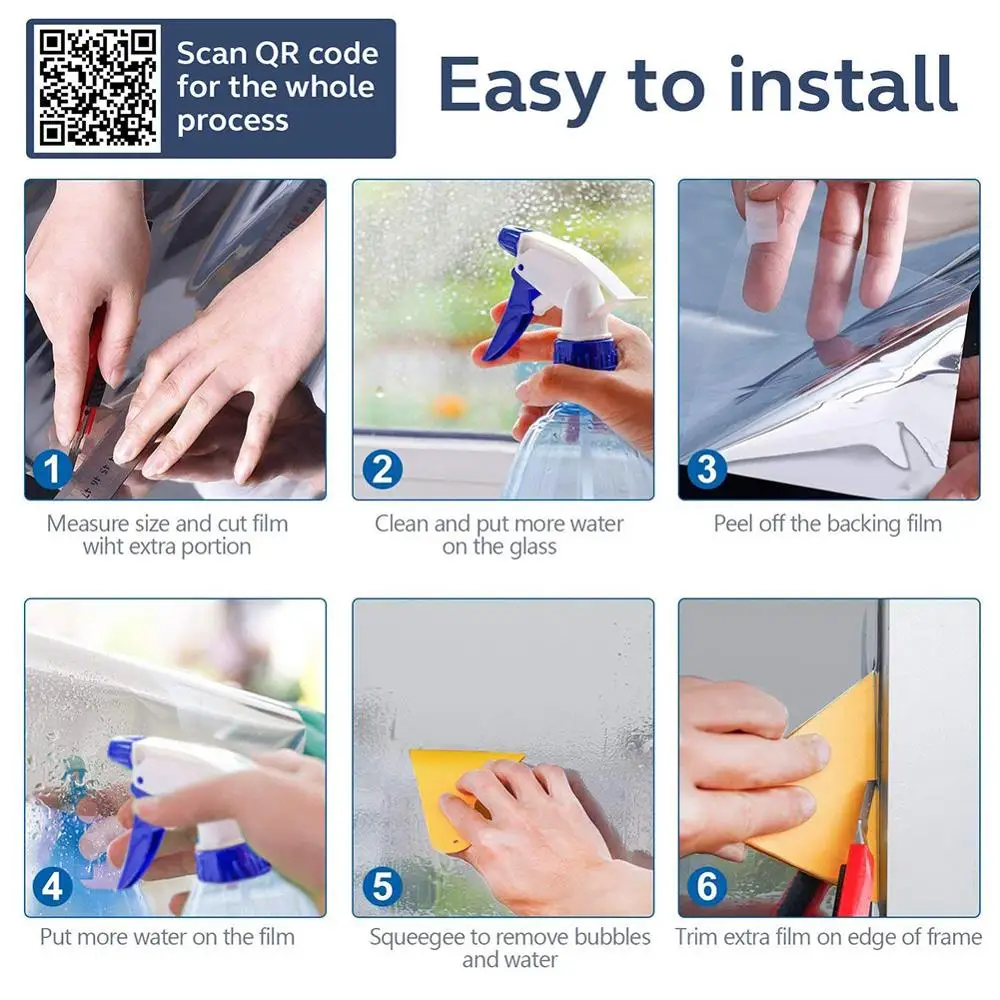 Scan QR code for the whole process

Easy to install

1
Measure size and cut film wiht extra portion

2
Clean and put more water on the glass

3
Peel off the backing film

4
Put more water on the film

5
Squeegee to remove bubbles and water

6
Trim extra film on edge of frame