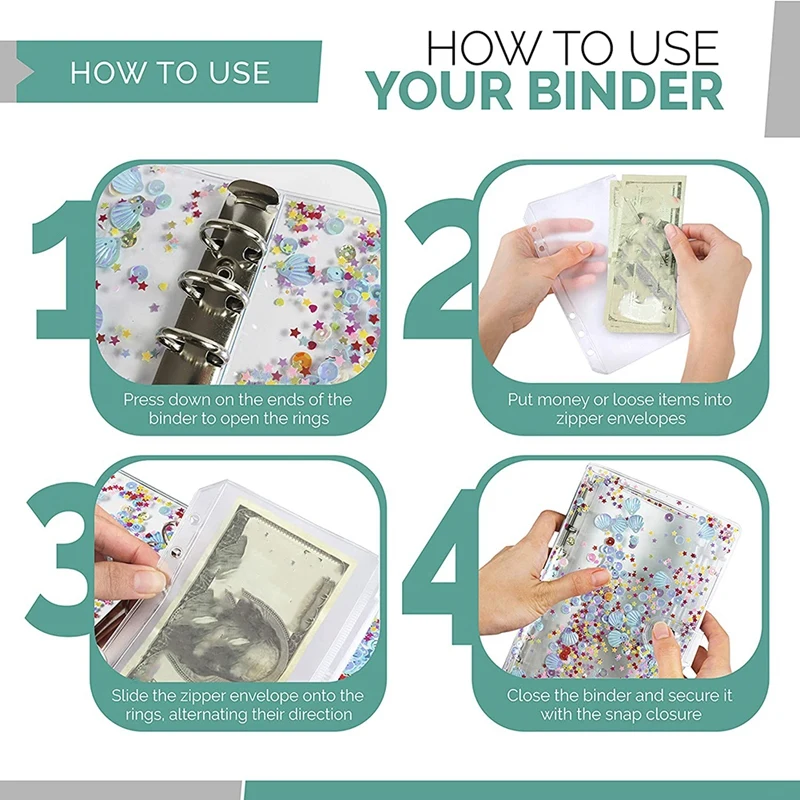 HOW TO USE

HOW TO USE
YOUR BINDER

1

Press down on the ends of the binder to open the rings

2

Put money or loose items into zipper envelopes

3

Slide the zipper envelope onto the rings, alternating their direction

4

Close the binder and secure it with the snap closure