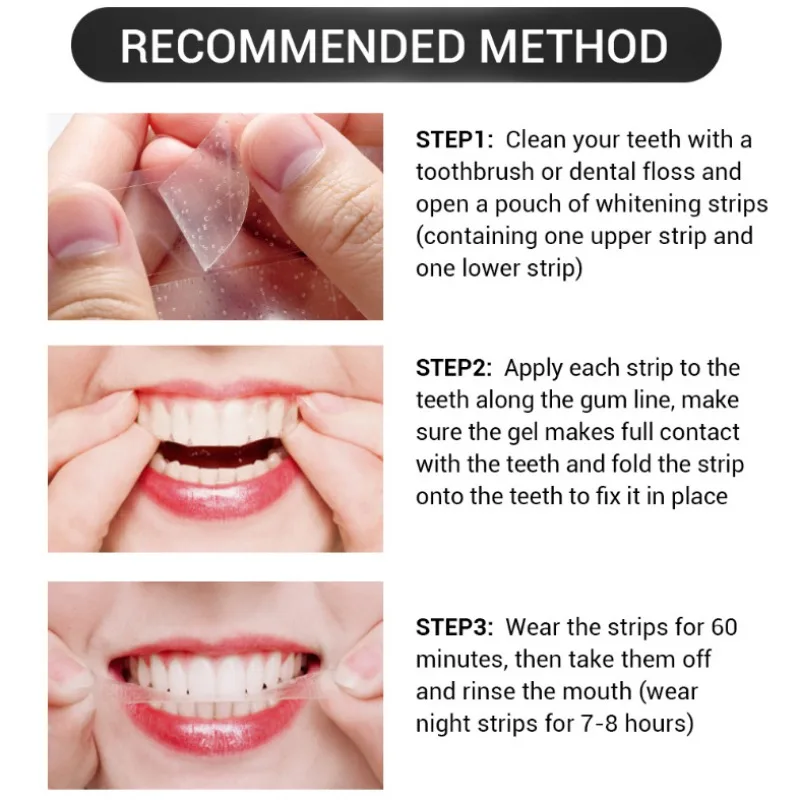 RECOMMENDED METHOD

STEP1: Clean your teeth with a toothbrush or dental floss and open a pouch of whitening strips (containing one upper strip and one lower strip)

STEP2: Apply each strip to the teeth along the gum line, make sure the gel makes full contact with the teeth and fold the strip onto the teeth to fix it in place

STEP3: Wear the strips for 60 minutes, then take them off and rinse the mouth (wear night strips for 7-8 hours)