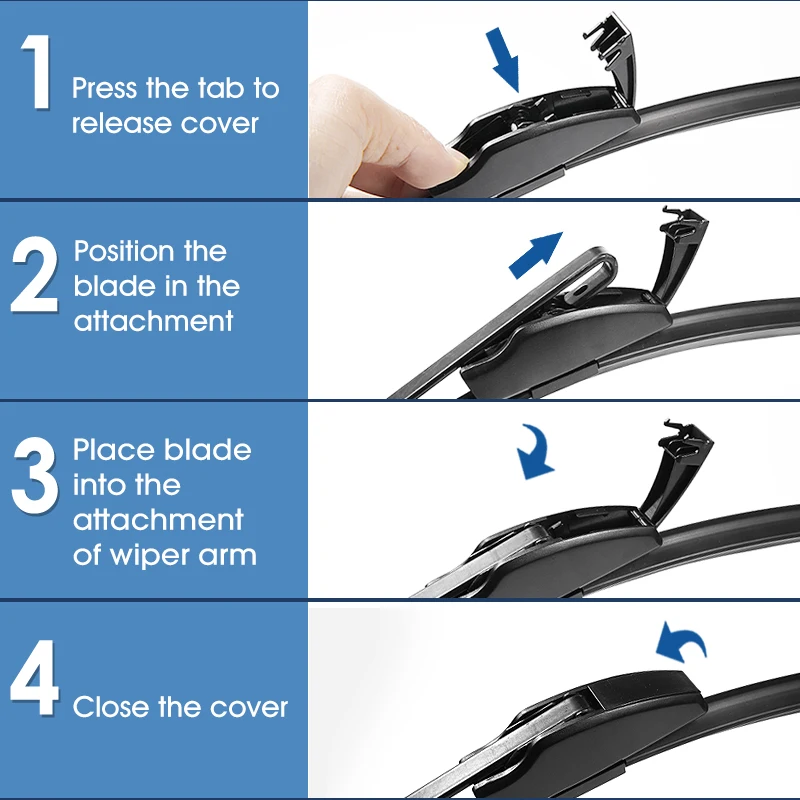 1 Press the tab to release cover

2 Position the blade in the attachment

3 Place blade into the attachment of wiper arm

4 Close the cover