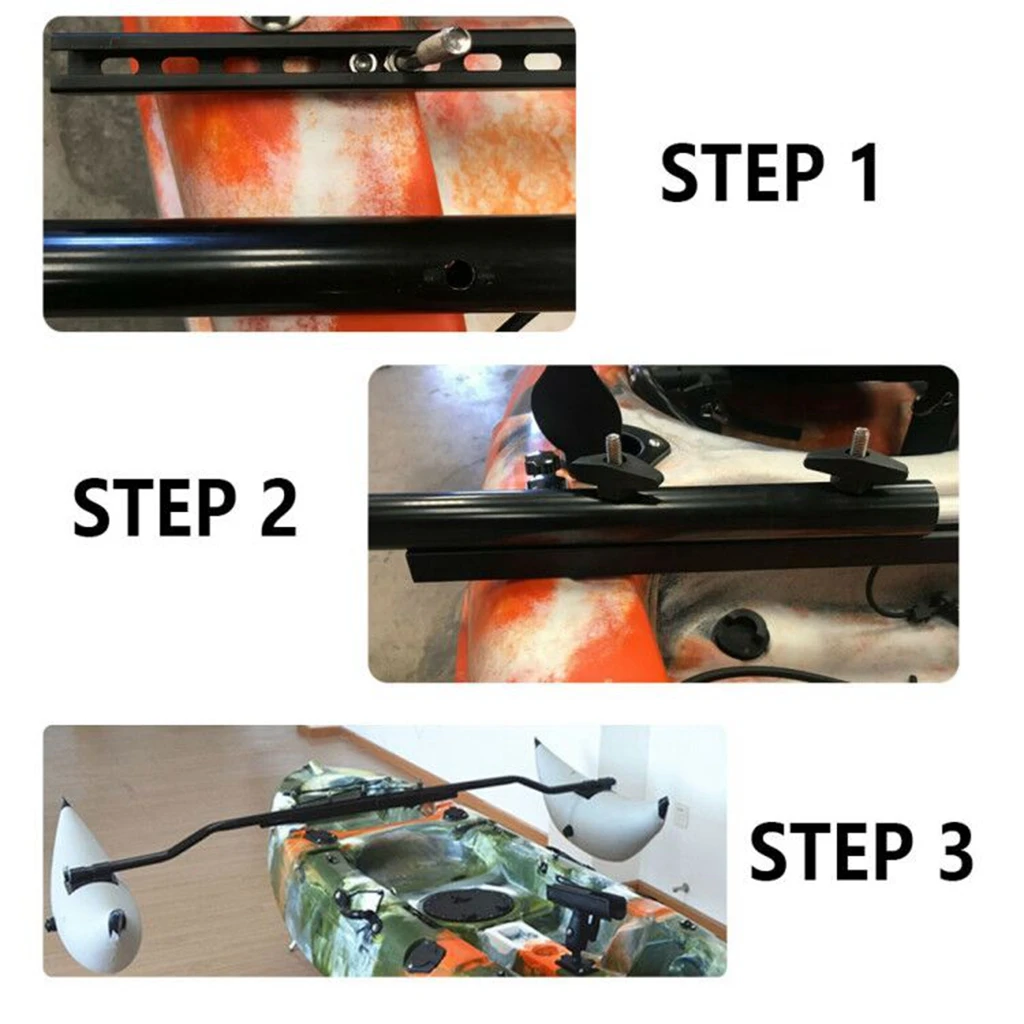 STEP 1

STEP 2

STEP 3