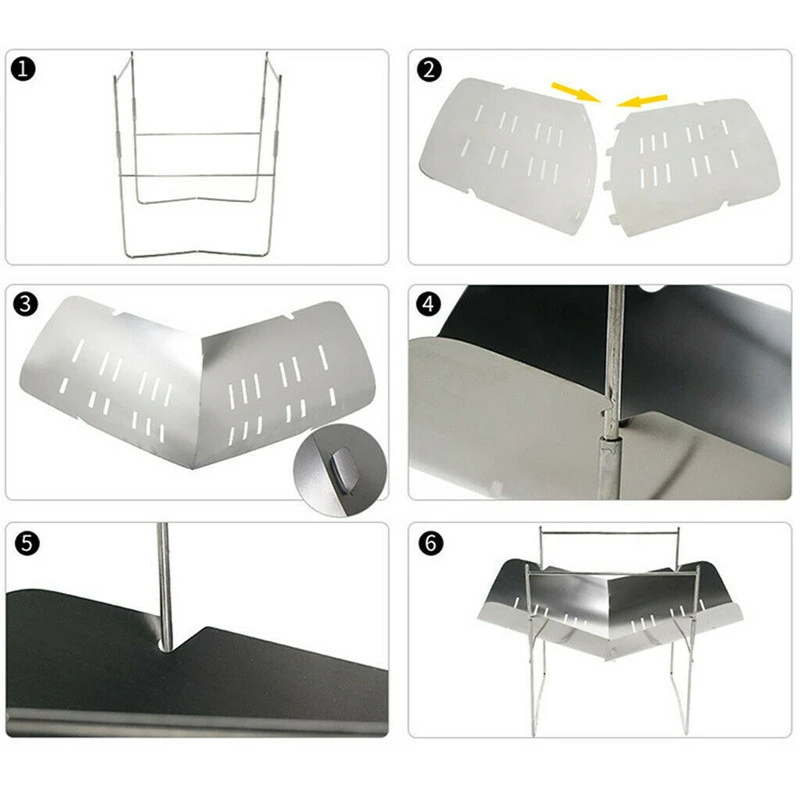 1

2

3

4

5

6