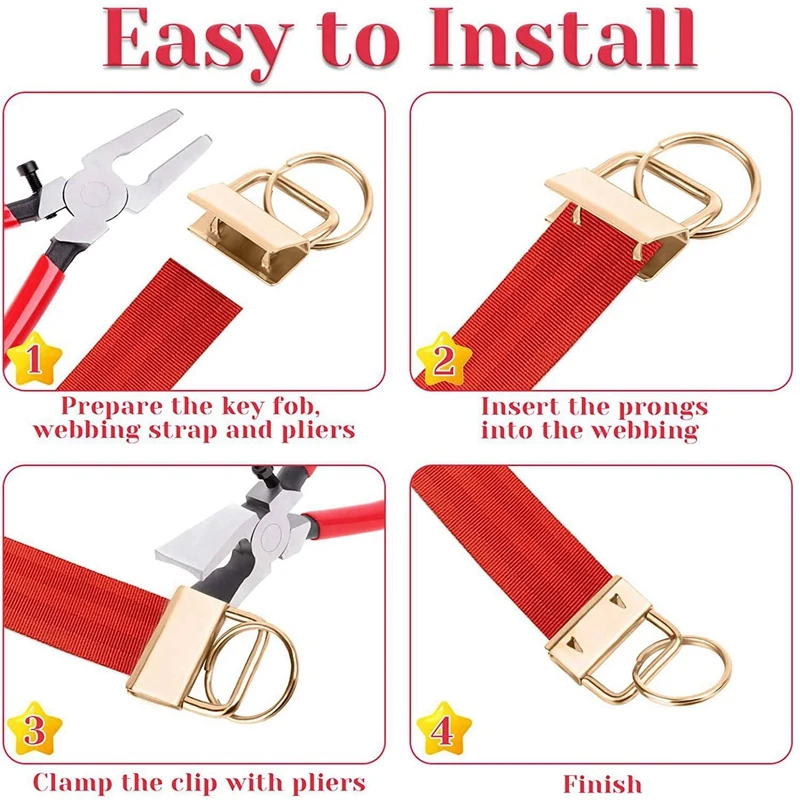 Easy to Install

1

Prepare the key fob, webbing strap and pliers

2

Insert the prongs into the webbing

3

Clamp the clip with pliers

4

Finish