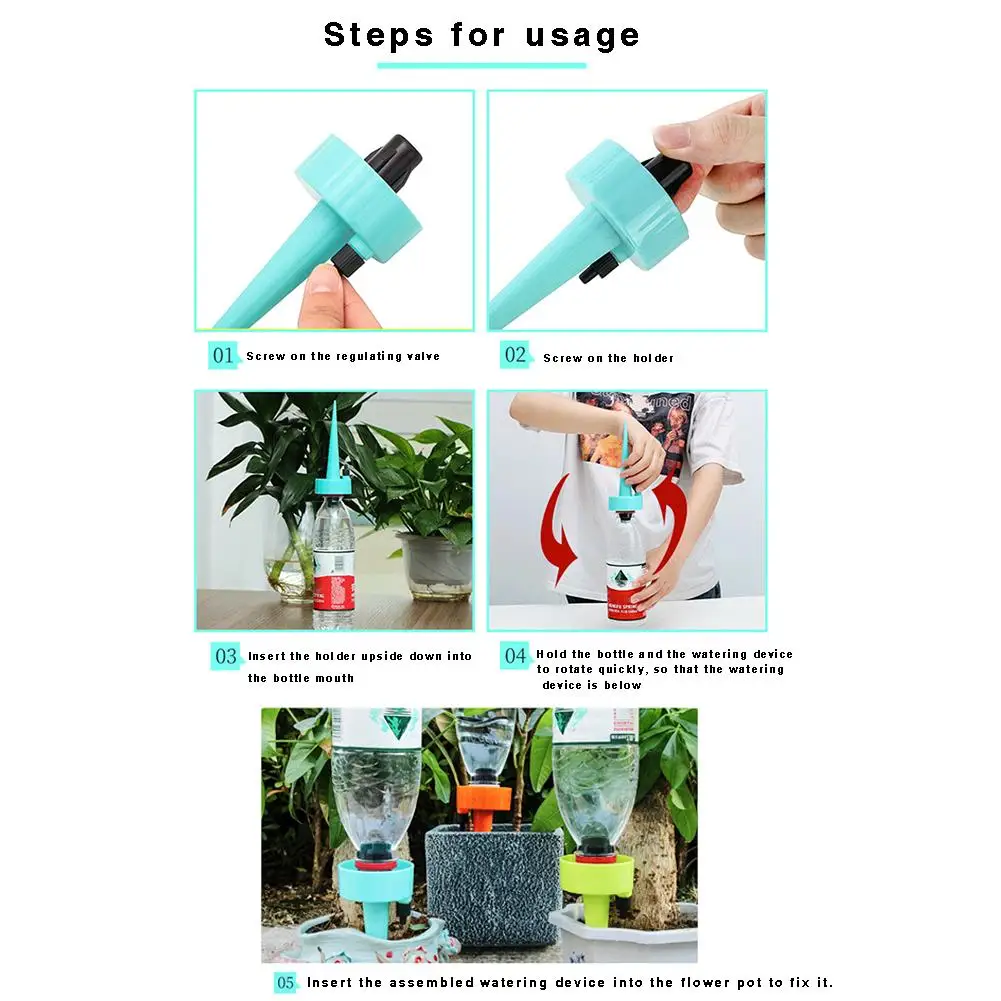 Steps for usage

01 Screw on the regulating valve

02 Screw on the holder

03 Insert the holder upside down into the bottle mouth

04 Hold the bottle and the watering device to rotate quickly, so that the watering device is below

05 Insert the assembled watering device into the flower pot to fix it.