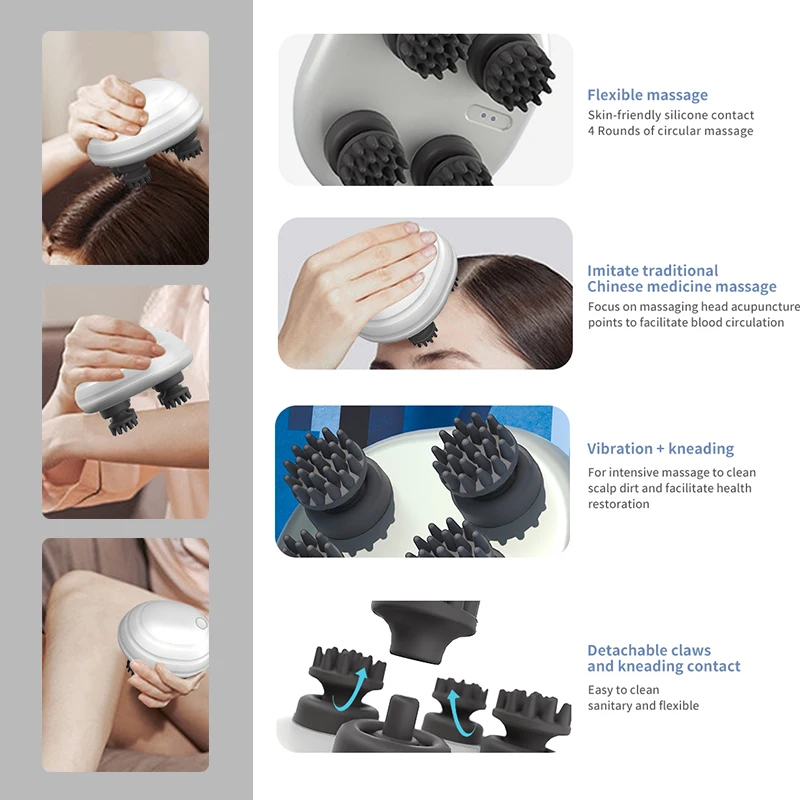 Flexible massage
Skin-friendly silicone contact
4 Rounds of circular massage

Imitate traditional
Chinese medicine massage
Focus on massaging head acupuncture points to facilitate blood circulation

Vibration + kneading
For intensive massage to clean scalp dirt and facilitate health restoration

Detachable claws
and kneading contact
Easy to clean
sanitary and flexible