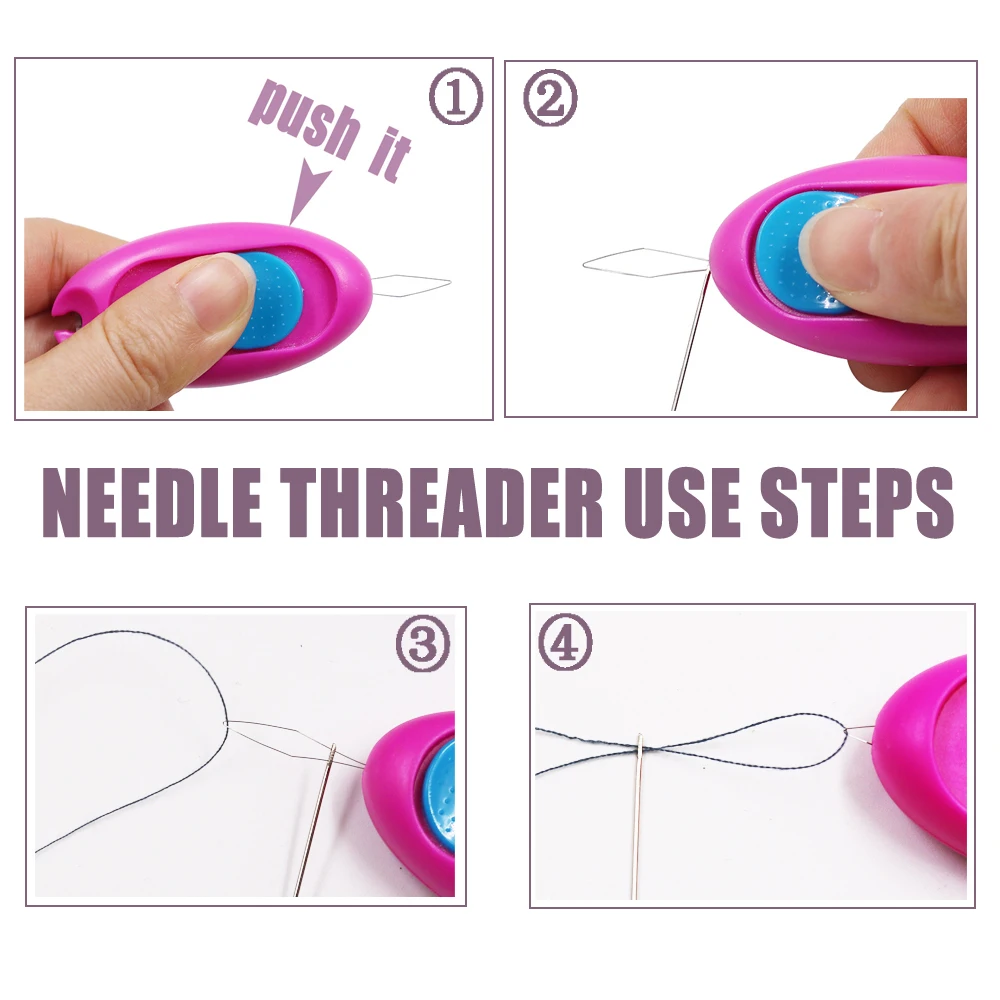 push it

①

②

NEEDLE THREADER USE STEPS

③

④