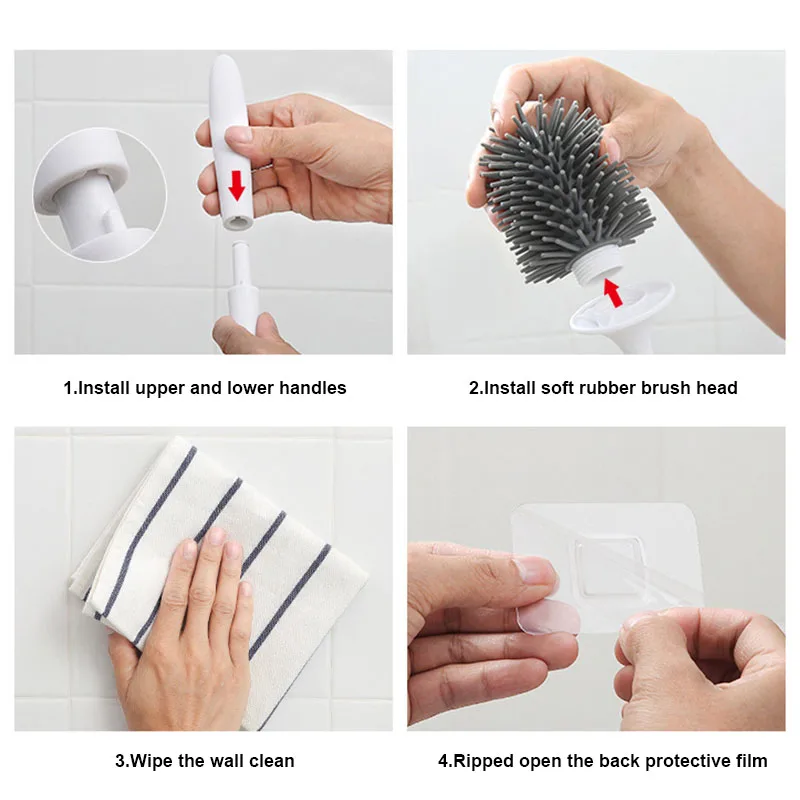 1.Install upper and lower handles

2.Install soft rubber brush head

3.Wipe the wall clean

4.Ripped open the back protective film