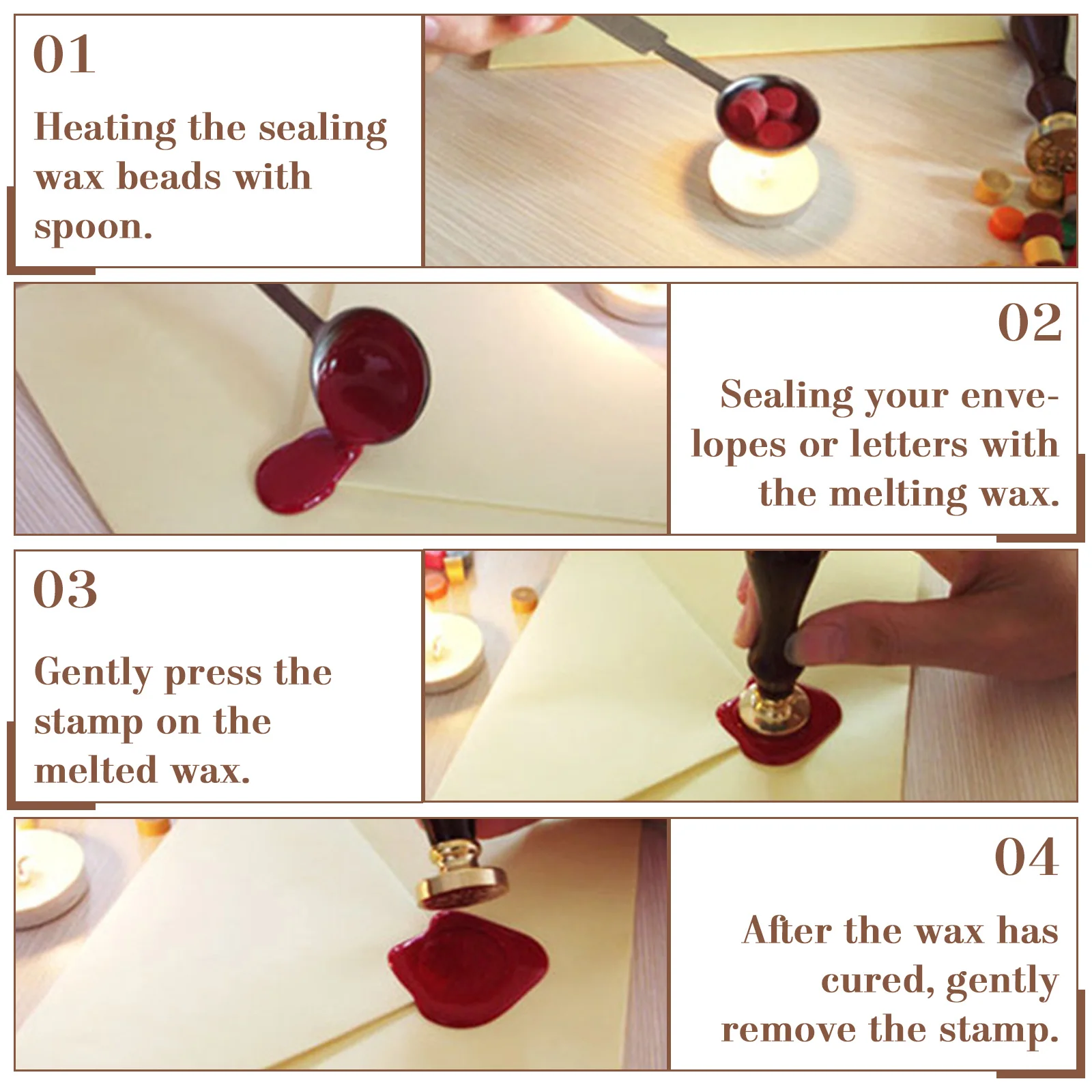 01

Heating the sealing wax beads with spoon.

02

Sealing your envelopes or letters with the melting wax.

03

Gently press the stamp on the melted wax.

04

After the wax has cured, gently remove the stamp.