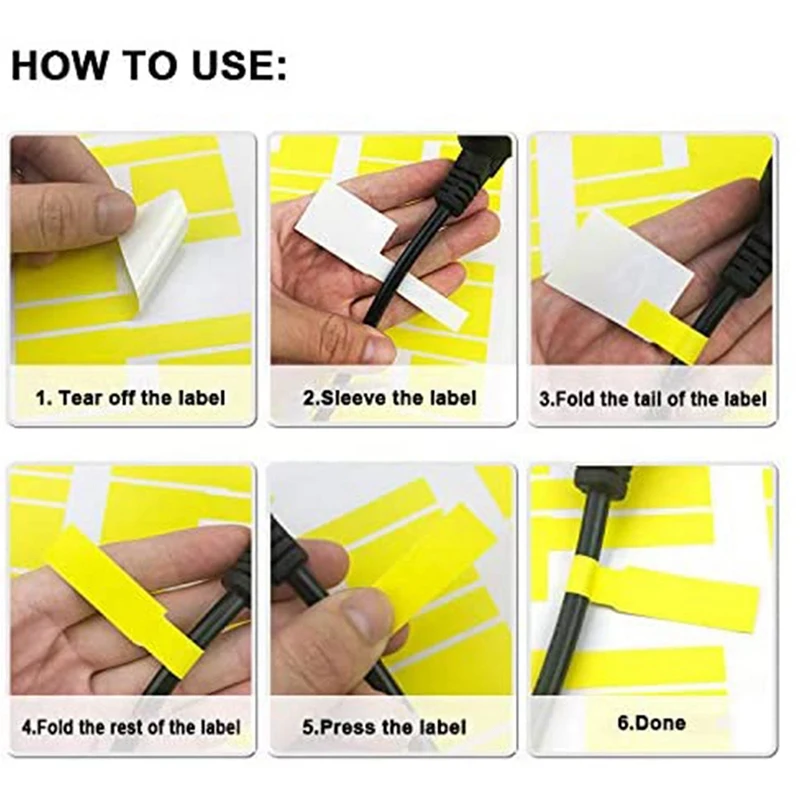 HOW TO USE:

1. Tear off the label

2.Sleeve the label

3.Fold the tail of the label

4.Fold the rest of the label

5.Press the label

6.Done