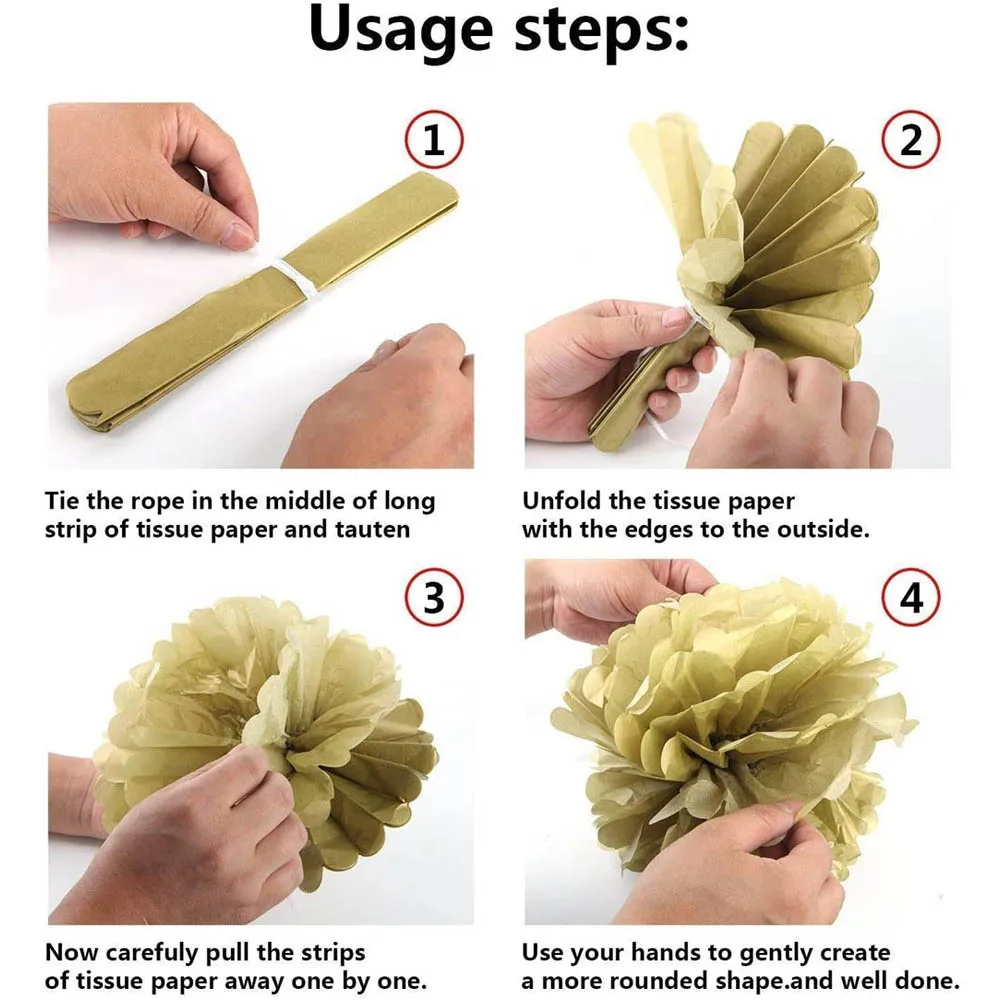 Usage steps:

1

Tie the rope in the middle of long strip of tissue paper and tauten

2

Unfold the tissue paper with the edges to the outside.

3

Now carefully pull the strips of tissue paper away one by one.

4

Use your hands to gently create a more rounded shape.and well done.