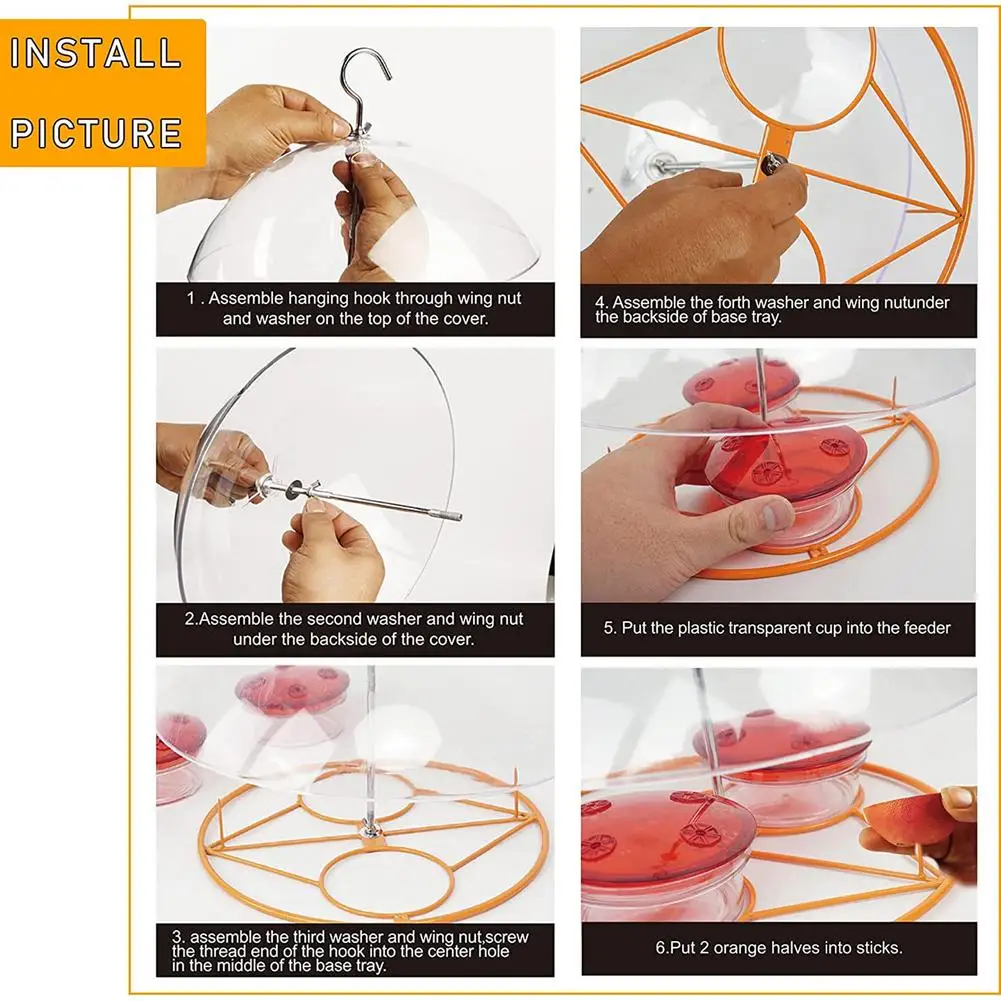 INSTALL PICTURE

1 . Assemble hanging hook through wing nut and washer on the top of the cover.

2.Assemble the second washer and wing nut under the backside of the cover.

3. assemble the third washer and wing nut,screw the thread end of the hook into the center hole in the middle of the base tray.

4. Assemble the forth washer and wing nutunder the backside of base tray.

5. Put the plastic transparent cup into the feeder

6.Put 2 orange halves into sticks.