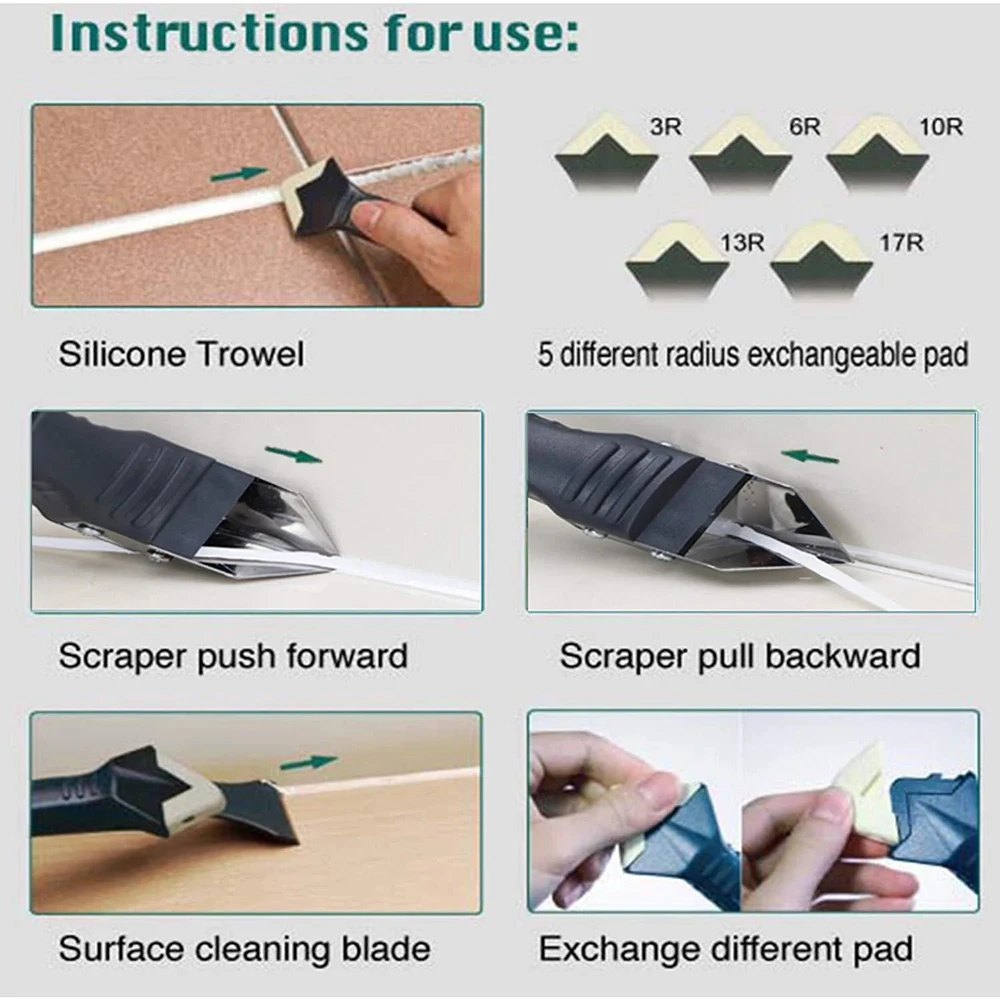 Instructions for use:

3R 6R 10R

13R 17R

Silicone Trowel

5 different radius exchangeable pad

Scraper push forward

Scraper pull backward

Surface cleaning blade

Exchange different pad