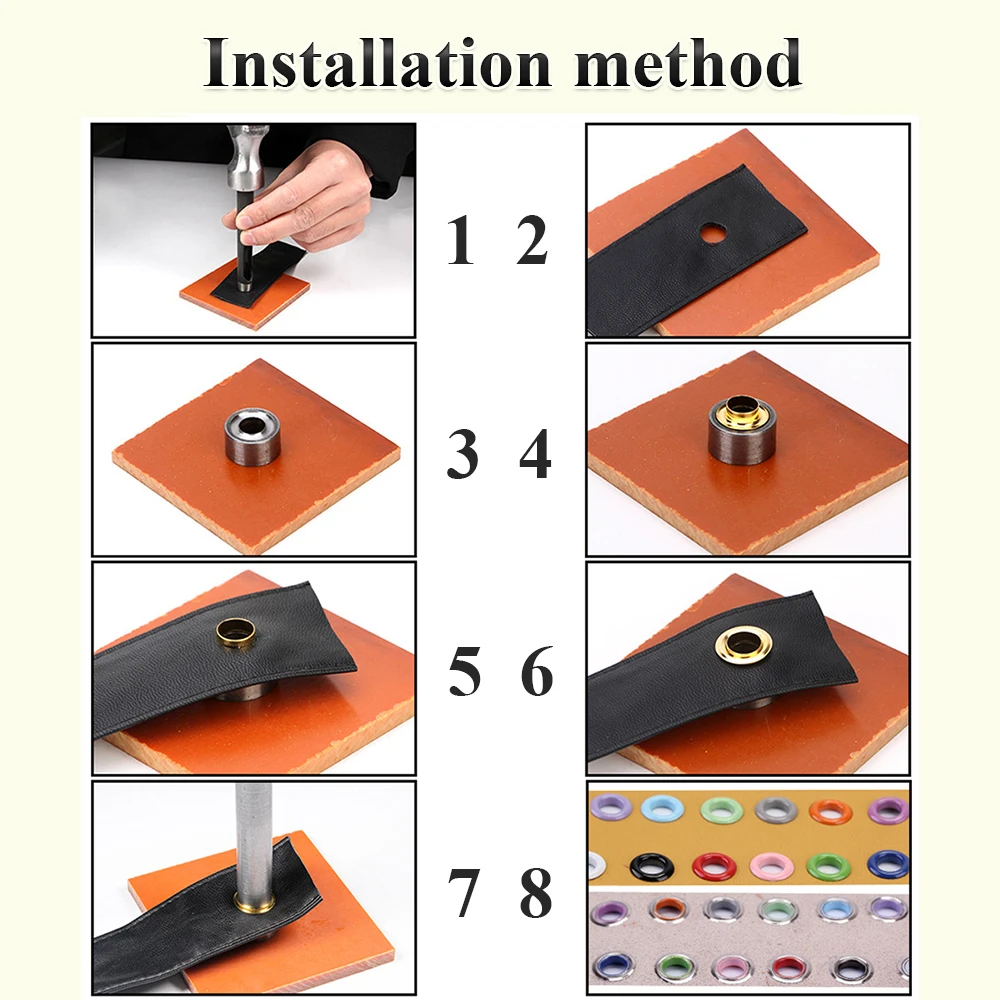 Installation method

1 2

3 4

5 6

7 8