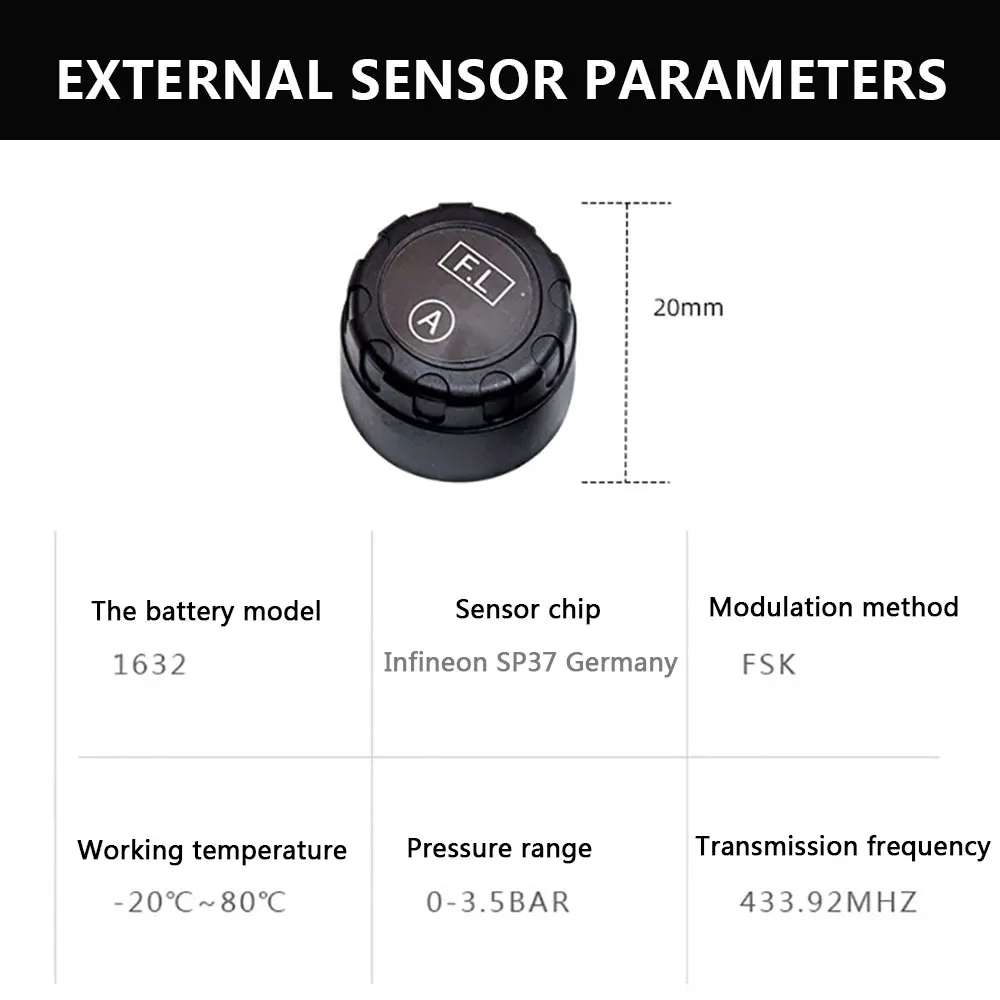 EXTERNAL SENSOR PARAMETERS

F.L

A

20mm

| The battery model | Sensor chip | Modulation method |
|---|---|---|
| 1632 | Infineon SP37 Germany | FSK |
| Working temperature | Pressure range | Transmission frequency |
| -20℃~80℃ | 0-3.5BAR | 433.92MHZ |