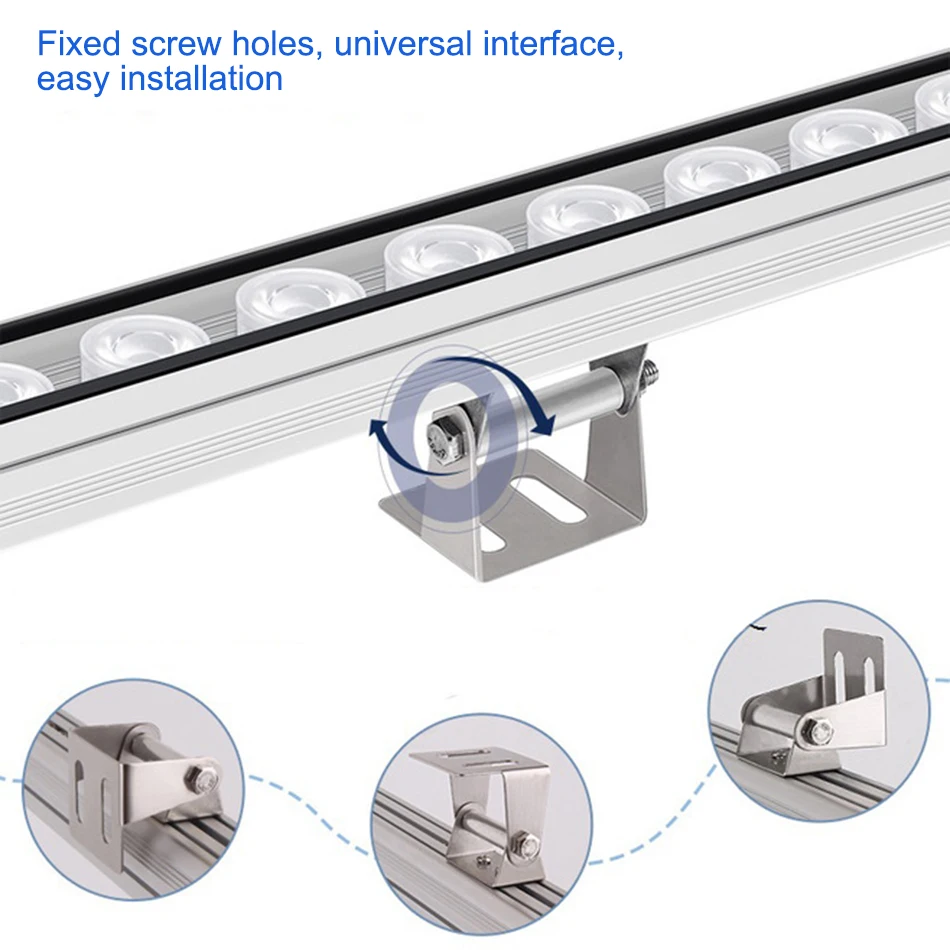 Fixed screw holes, universal interface, easy installation