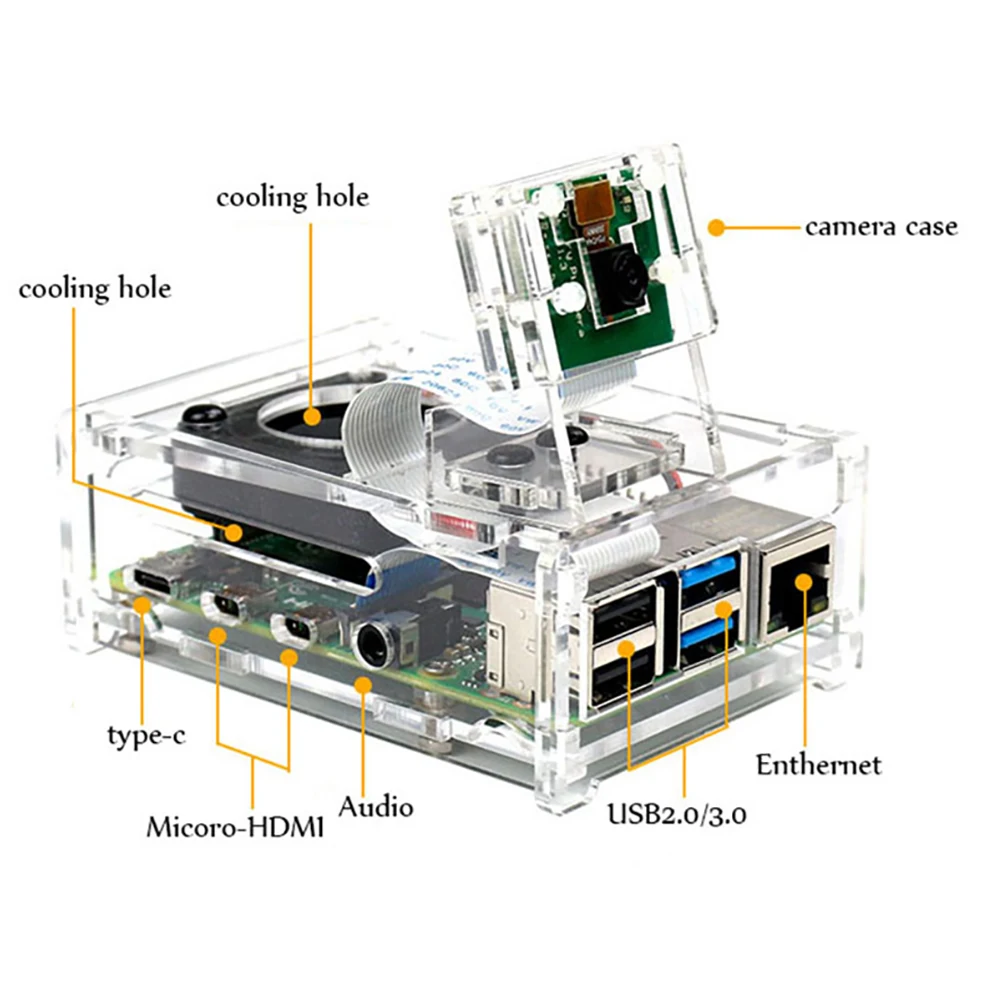 cooling hole

camera case

cooling hole

type-c

Micoro-HDMI

Audio

USB2.0/3.0

Enthernet