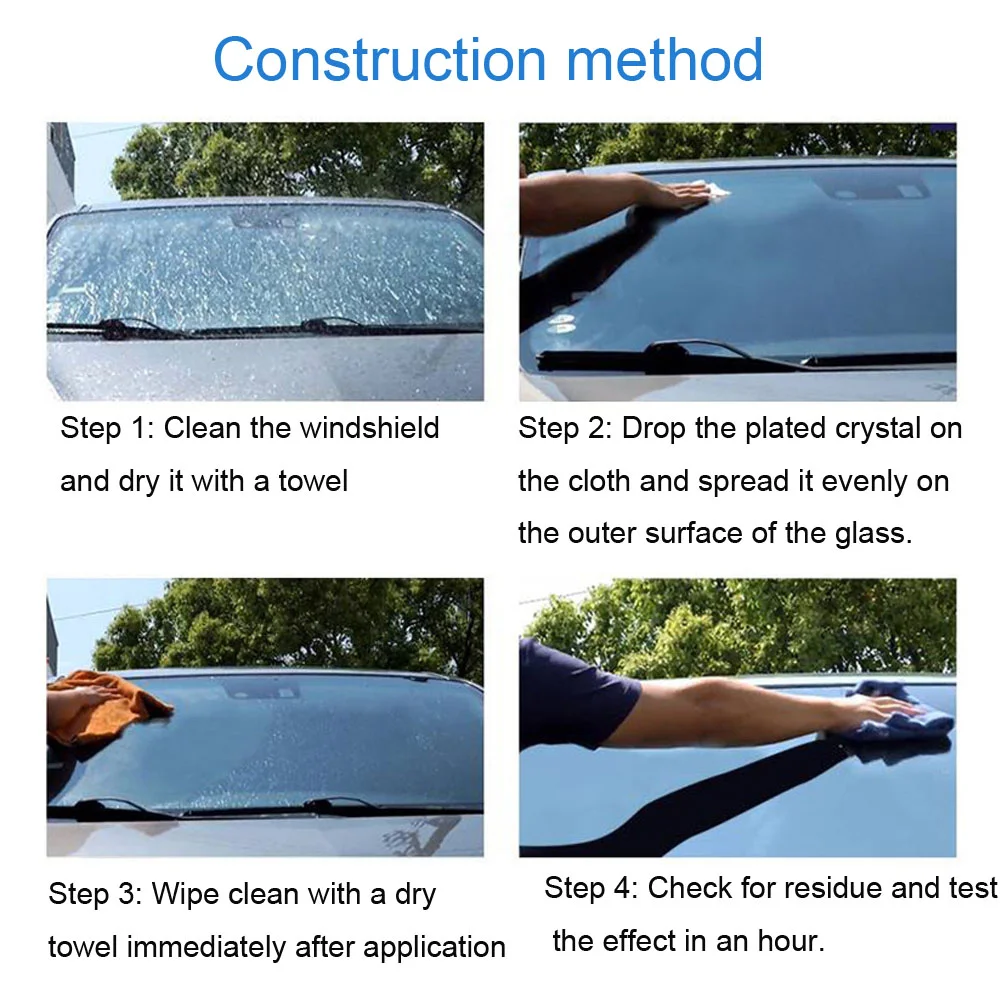 Construction method

Step 1: Clean the windshield and dry it with a towel

Step 2: Drop the plated crystal on the cloth and spread it evenly on the outer surface of the glass.

Step 3: Wipe clean with a dry towel immediately after application

Step 4: Check for residue and test the effect in an hour.