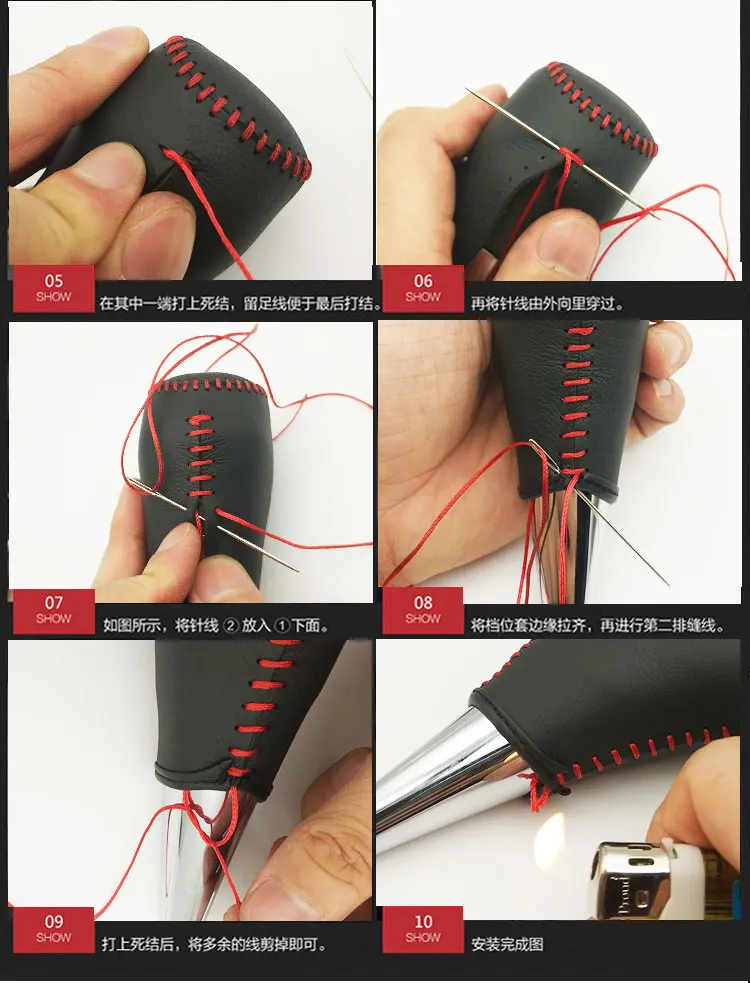 05
SHOW
在其中一端打上死结，留足线便于最后打结。

06
SHOW
再将针线由外向里穿过。

07
SHOW
如图所示，将针线 ② 放入 ① 下面。

08
SHOW
将档位套边缘拉齐，再进行第二排缝线。

09
SHOW
打上死结后，将多余的线剪掉即可。

10
SHOW
安装完成图