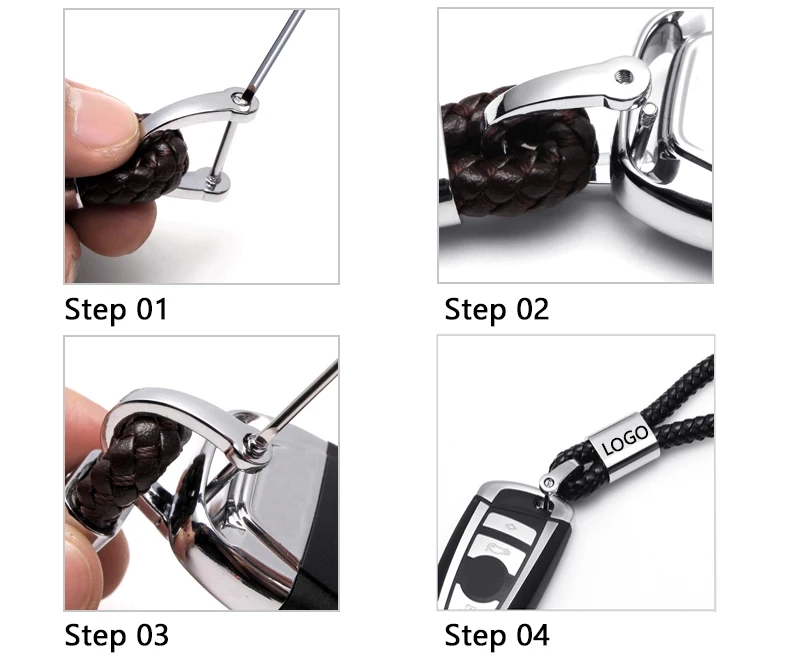 Step 01

Step 02

Step 03

LOGO

Step 04