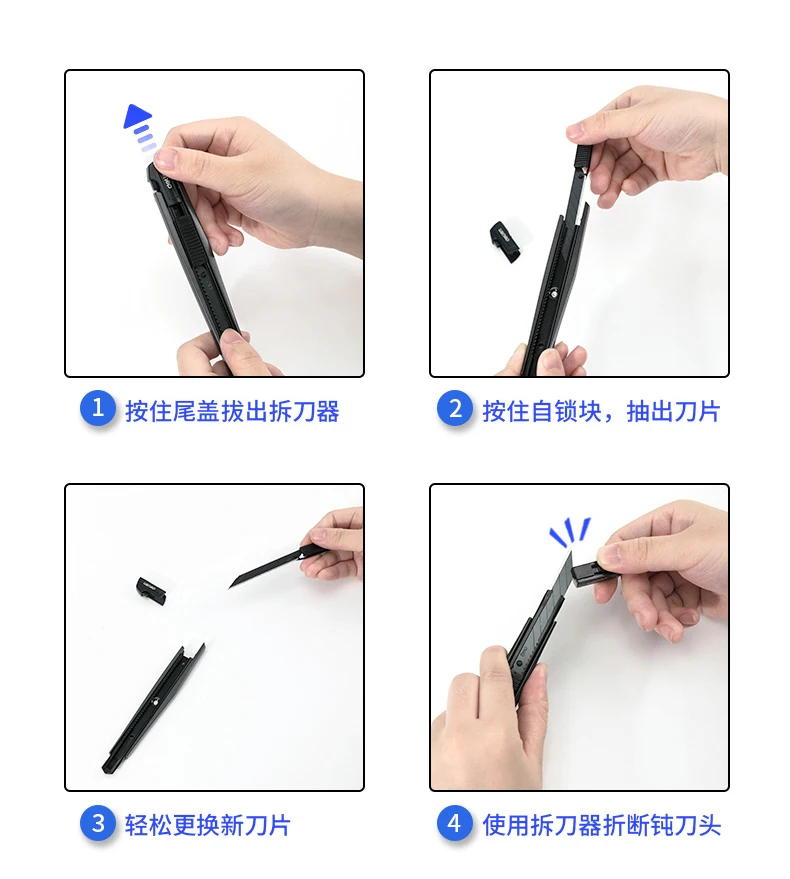 1 按住尾盖拔出拆刀器

2 按住自锁块，抽出刀片

3 轻松更换新刀片

4 使用拆刀器折断钝刀头