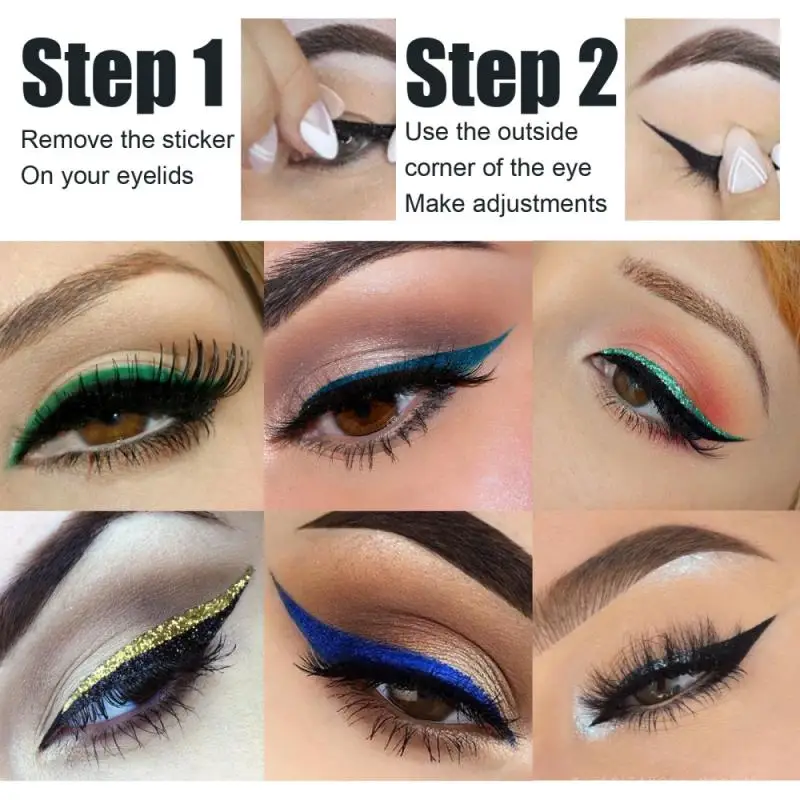 Step 1
Remove the sticker
On your eyelids

Step 2
Use the outside
corner of the eye
Make adjustments