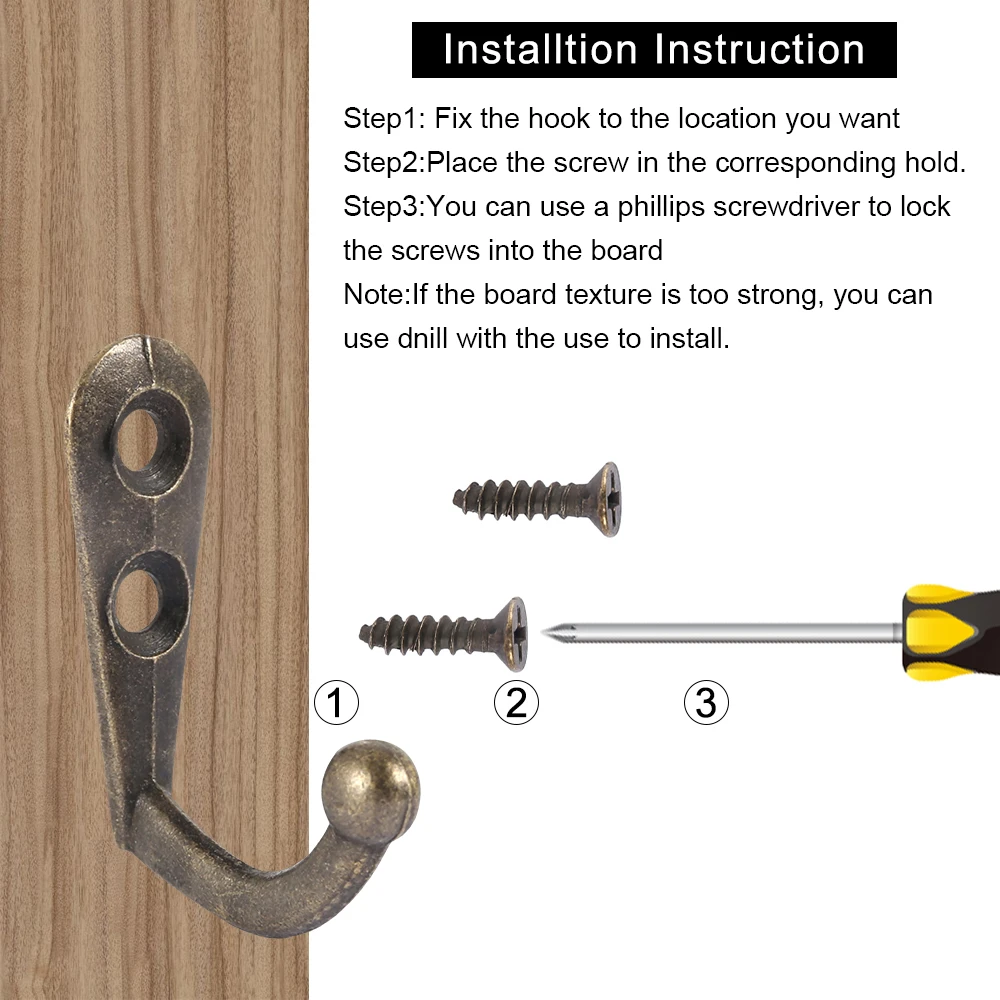 Installtion Instruction

Step1: Fix the hook to the location you want
Step2:Place the screw in the corresponding hold.
Step3:You can use a phillips screwdriver to lock the screws into the board
Note:If the board texture is too strong, you can use dnill with the use to install.

①
②
③