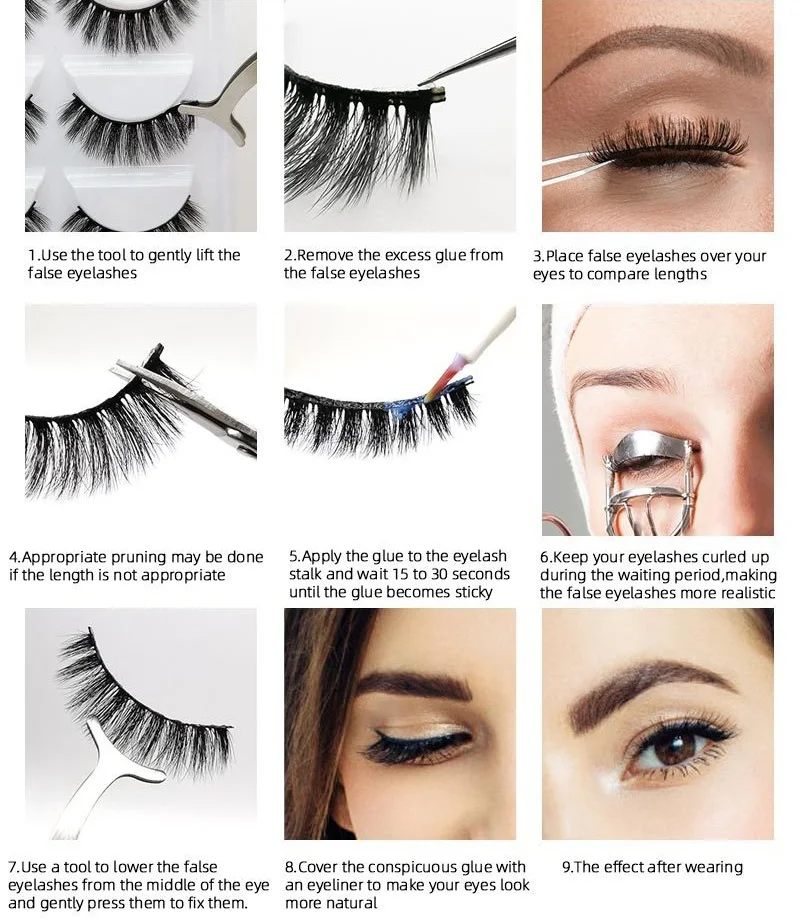 1.Use the tool to gently lift the false eyelashes

2.Remove the excess glue from the false eyelashes

3.Place false eyelashes over your eyes to compare lengths

4.Appropriate pruning may be done if the length is not appropriate

5.Apply the glue to the eyelash stalk and wait 15 to 30 seconds until the glue becomes sticky

6.Keep your eyelashes curled up during the waiting period,making the false eyelashes more realistic

7.Use a tool to lower the false eyelashes from the middle of the eye and gently press them to fix them.

8.Cover the conspicuous glue with an eyeliner to make your eyes look more natural

9.The effect after wearing