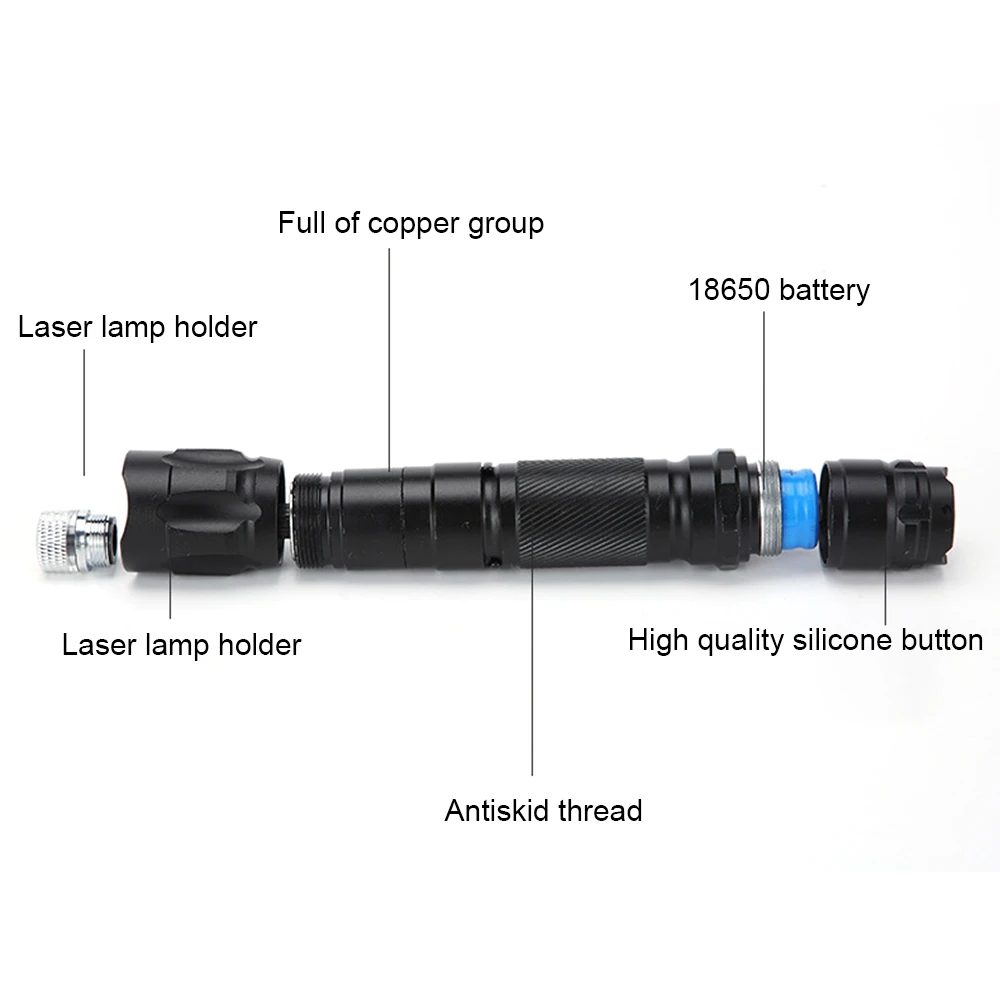 Full of copper group

18650 battery

Laser lamp holder

Laser lamp holder

High quality silicone button

Antiskid thread