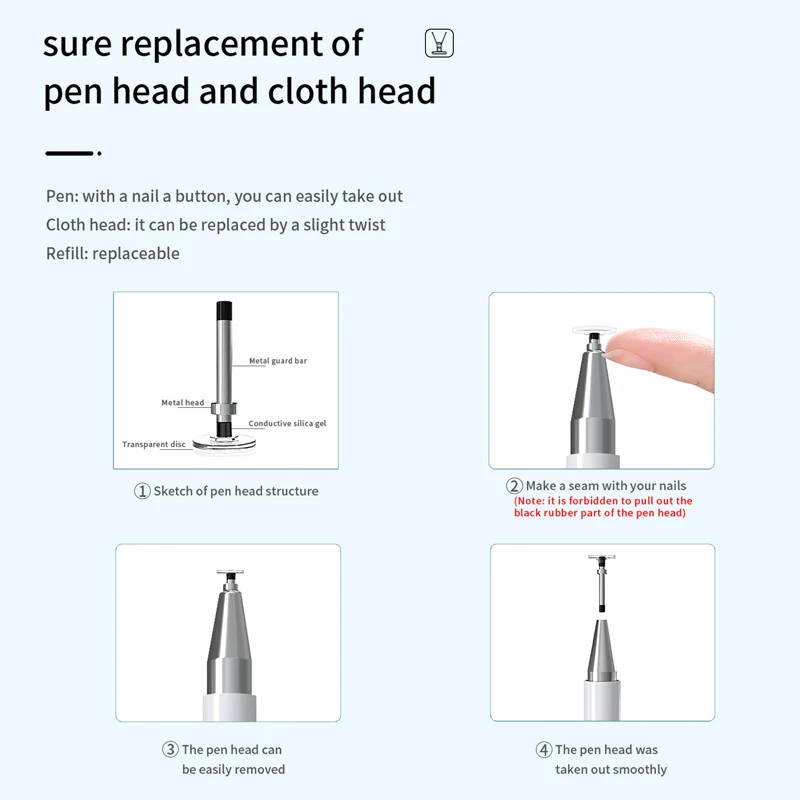 sure replacement of pen head and cloth head

Pen: with a nail a button, you can easily take out
Cloth head: it can be replaced by a slight twist
Refill: replaceable

Metal guard bar
Metal head
Conductive silica gel
Transparent disc

① Sketch of pen head structure

② Make a seam with your nails
(Note: it is forbidden to pull out the black rubber part of the pen head)

③ The pen head can be easily removed

④ The pen head was taken out smoothly