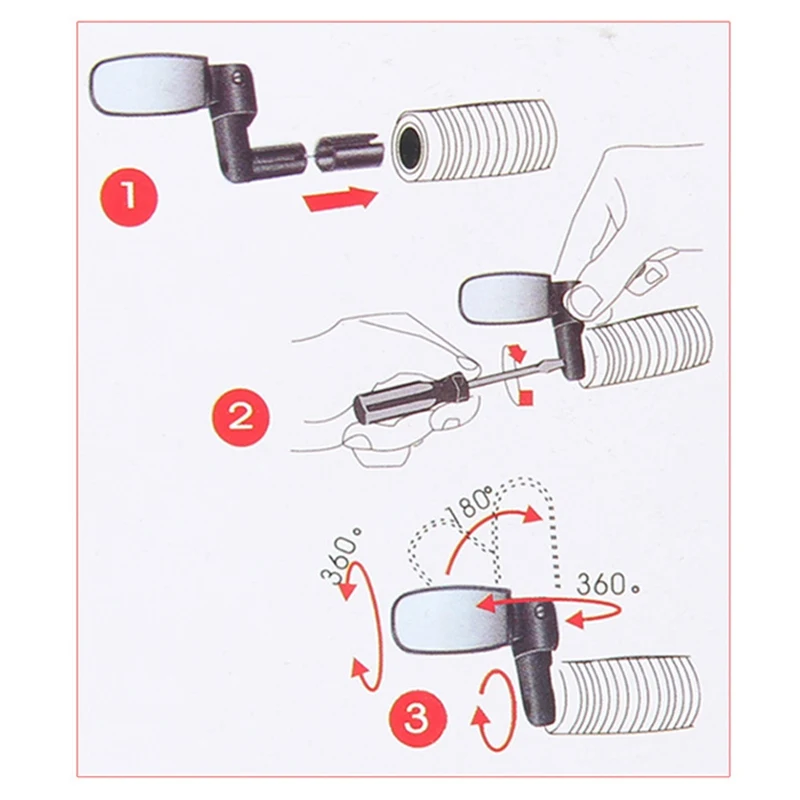 1

2

180°

360°

360°

3