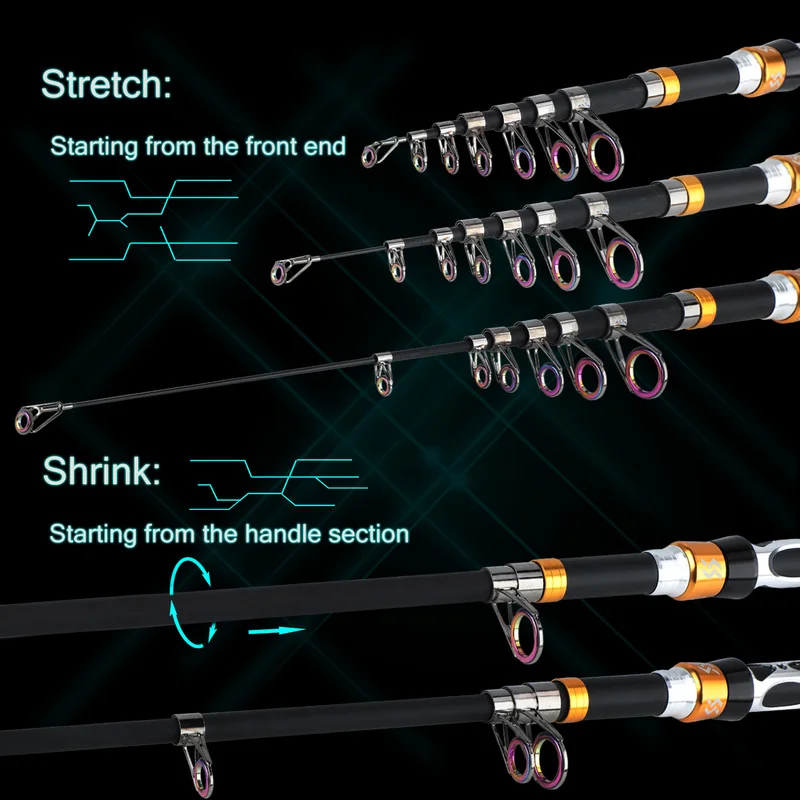 Stretch:

Starting from the front end

Shrink:

Starting from the handle section