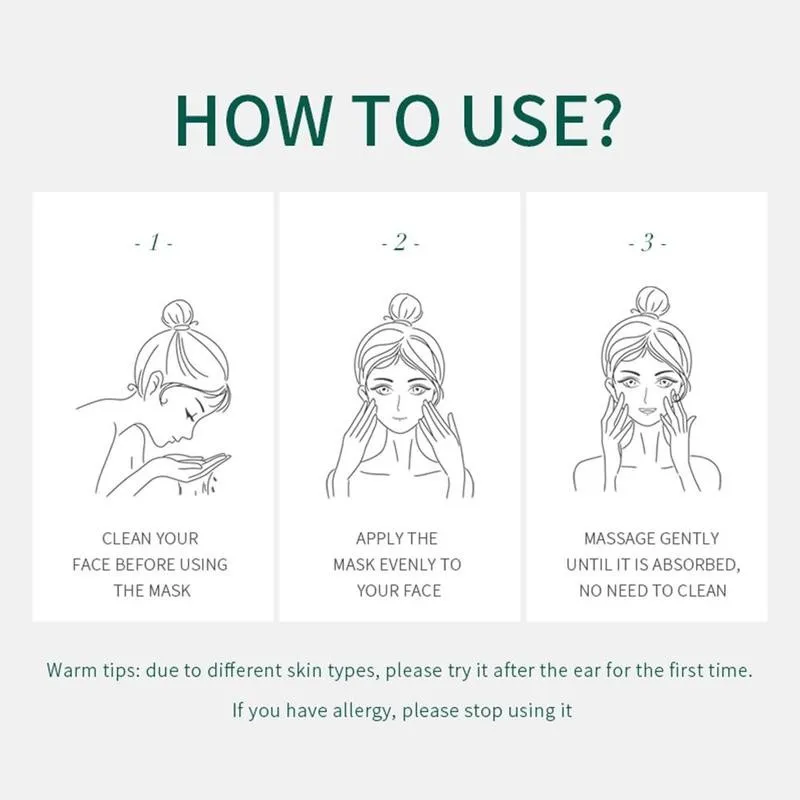 HOW TO USE?

- 1 -

CLEAN YOUR FACE BEFORE USING THE MASK

- 2 -

APPLY THE MASK EVENLY TO YOUR FACE

- 3 -

MASSAGE GENTLY UNTIL IT IS ABSORBED, NO NEED TO CLEAN

Warm tips: due to different skin types, please try it after the ear for the first time.

If you have allergy, please stop using it