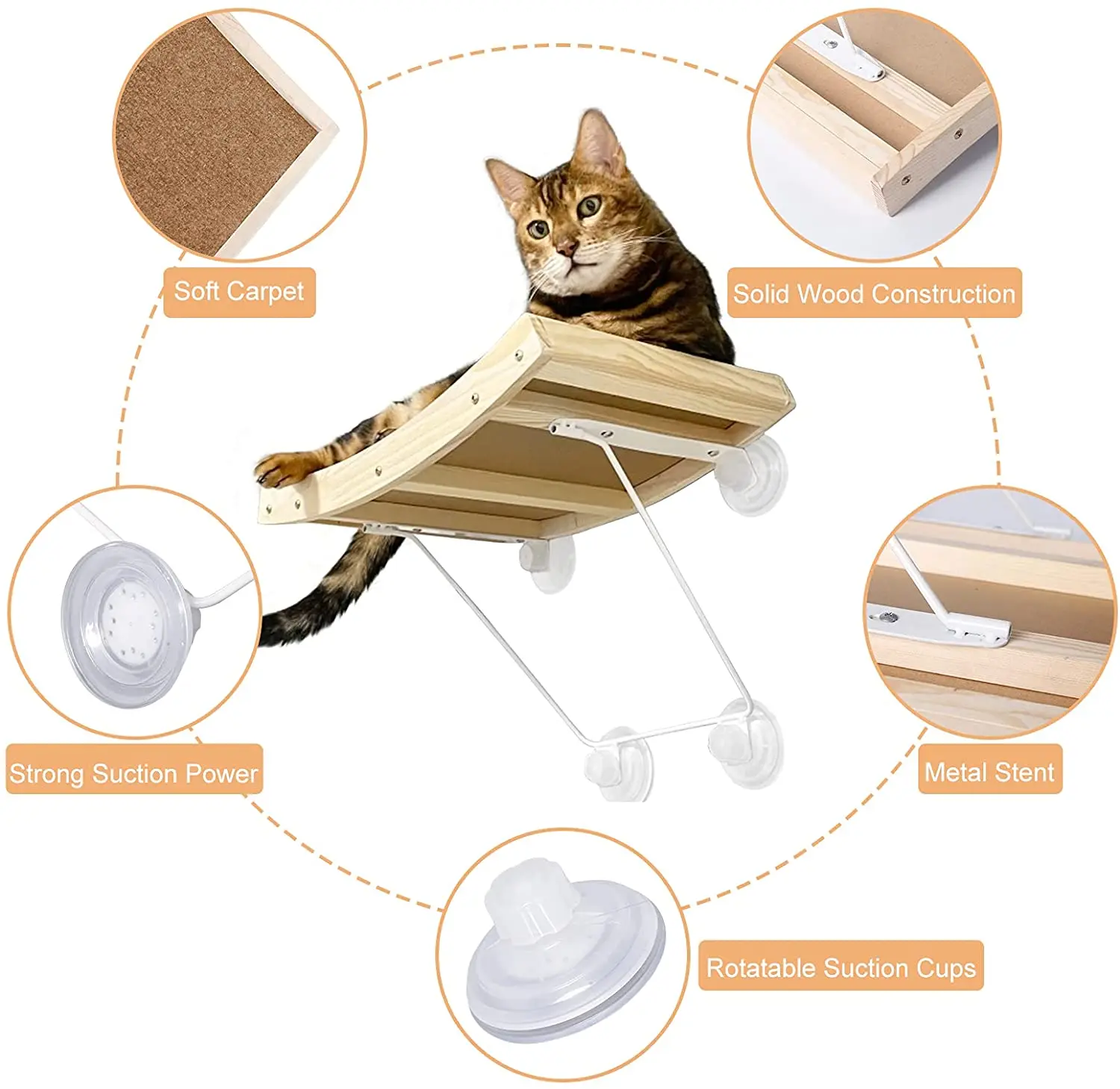 Soft Carpet

Solid Wood Construction

Strong Suction Power

Metal Stent

Rotatable Suction Cups